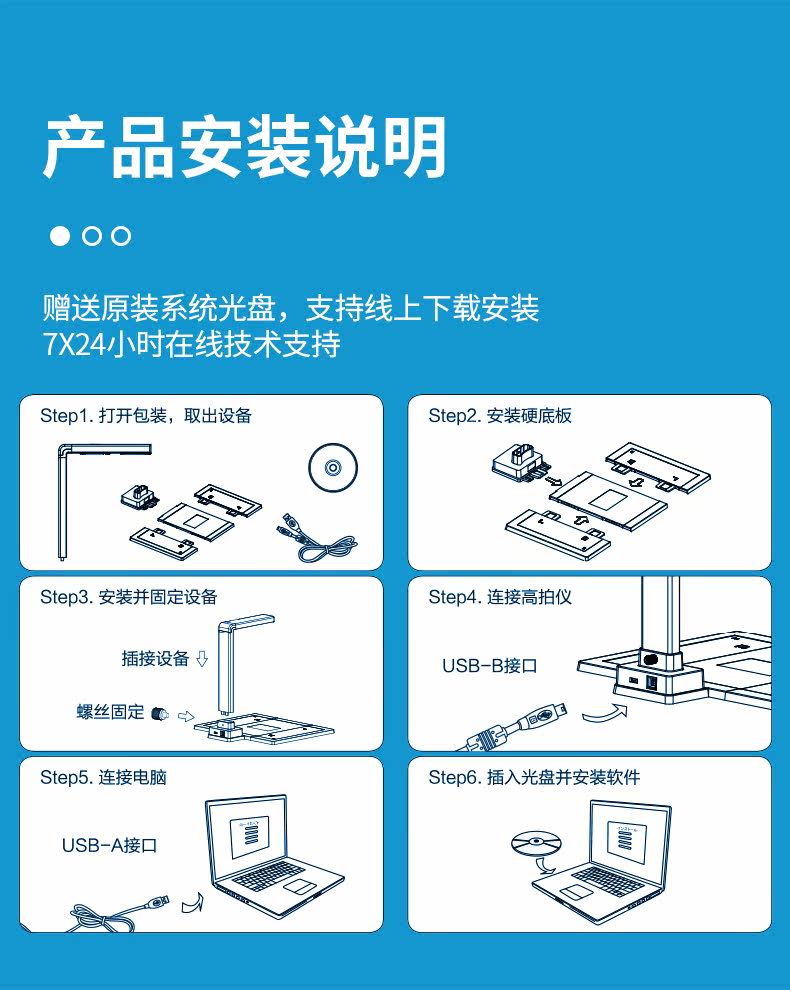 产品安装说明

赠送原装系统光盘，支持线上下载安装
7X24小时在线技术支持

Step1. 打开包装，取出设备

Step2. 安装硬底板

Step3. 安装并固定设备

插接设备

螺丝固定

Step4. 连接高拍仪

USB-B接口

Step5. 连接电脑

USB-A接口

Step6. 插入光盘并安装软件