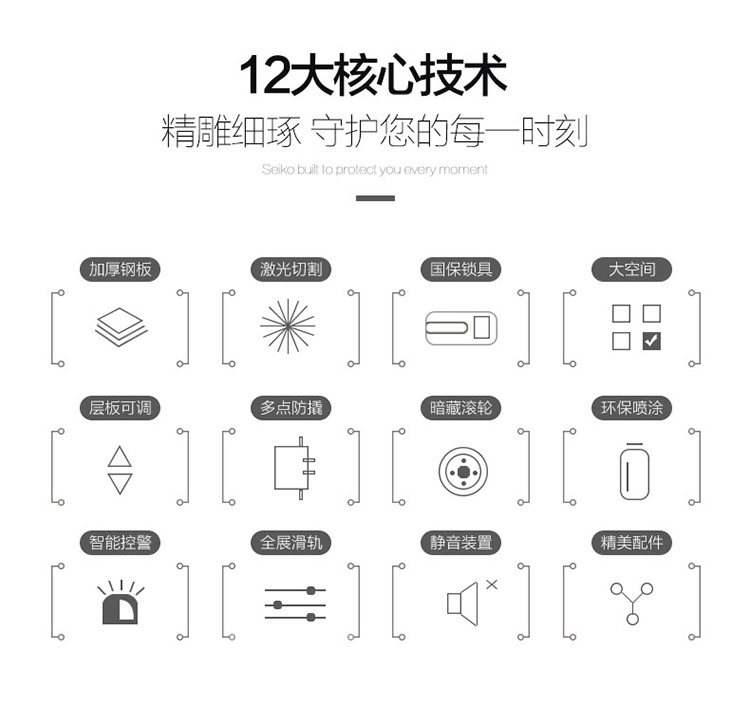 12大核心技术

精雕细琢 守护您的每一时刻

Seiko built to protect you every moment

加厚钢板

激光切割

国保锁具

大空间

层板可调

多点防撬

暗藏滚轮

环保喷涂

智能控警

全展滑轨

静音装置

精美配件