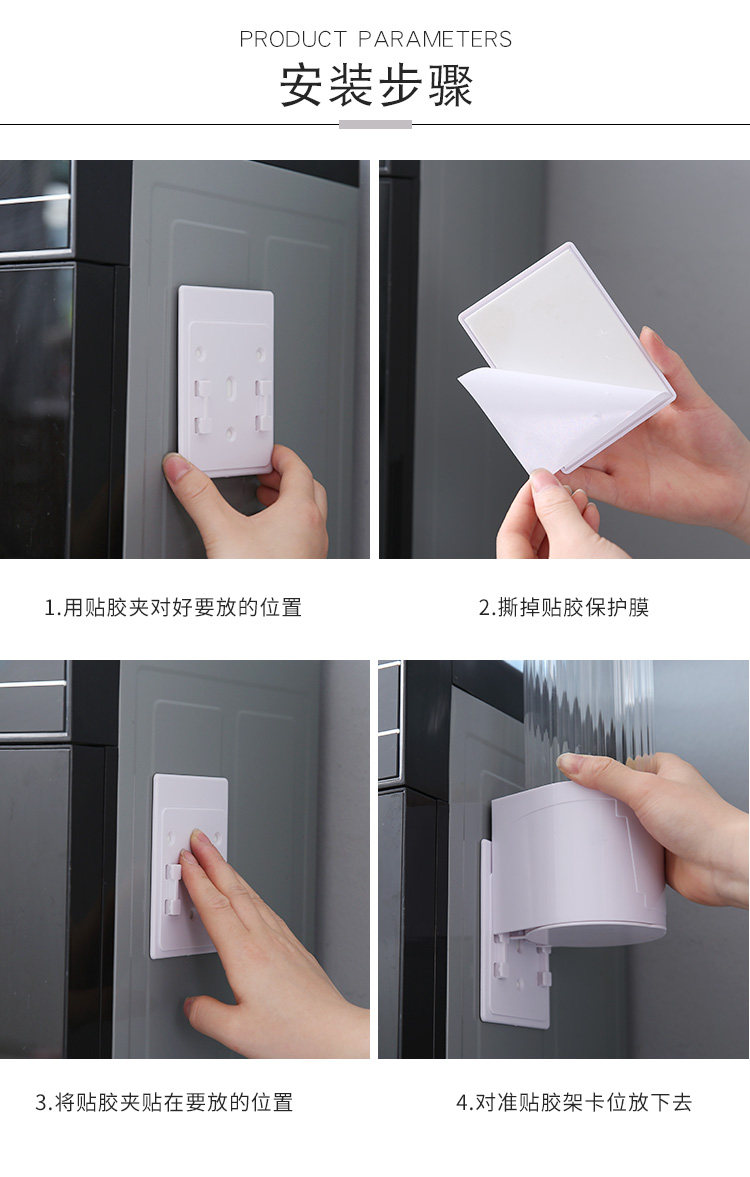 PRODUCT PARAMETERS

安装步骤

1.用贴胶夹对好要放的位置

2.撕掉贴胶保护膜

3.将贴胶夹贴在要放的位置

4.对准贴胶架卡位放下去