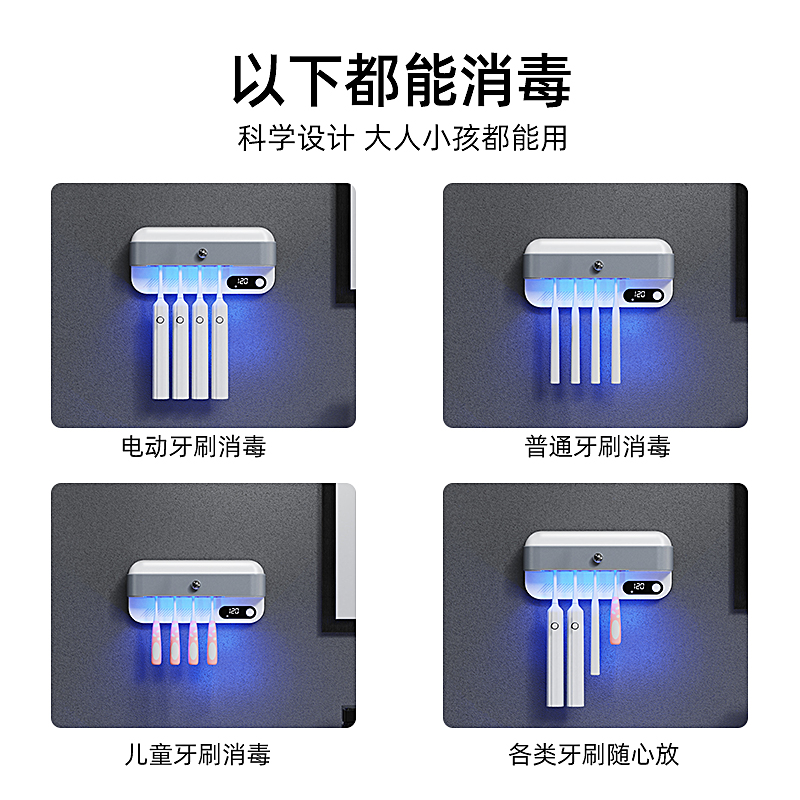 以下都能消毒
科学设计 大人小孩都能用

120

电动牙刷消毒

120

普通牙刷消毒

120

儿童牙刷消毒

120

各类牙刷随心放