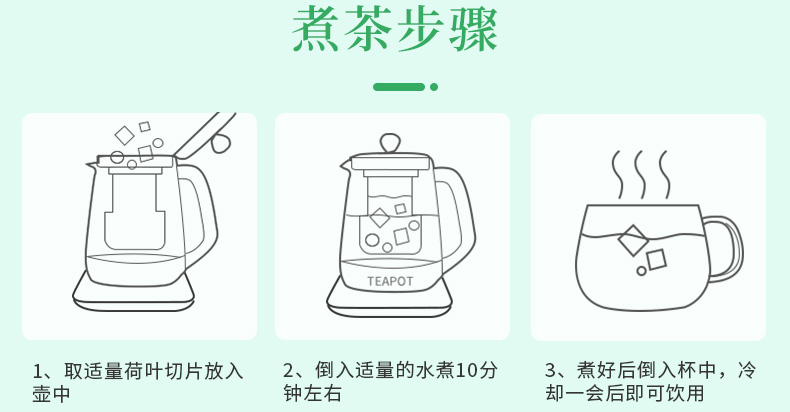 煮茶步骤

TEAPOT

1、取适量荷叶切片放入壶中

2、倒入适量的水煮10分钟左右

3、煮好后倒入杯中，冷却一会后即可饮用