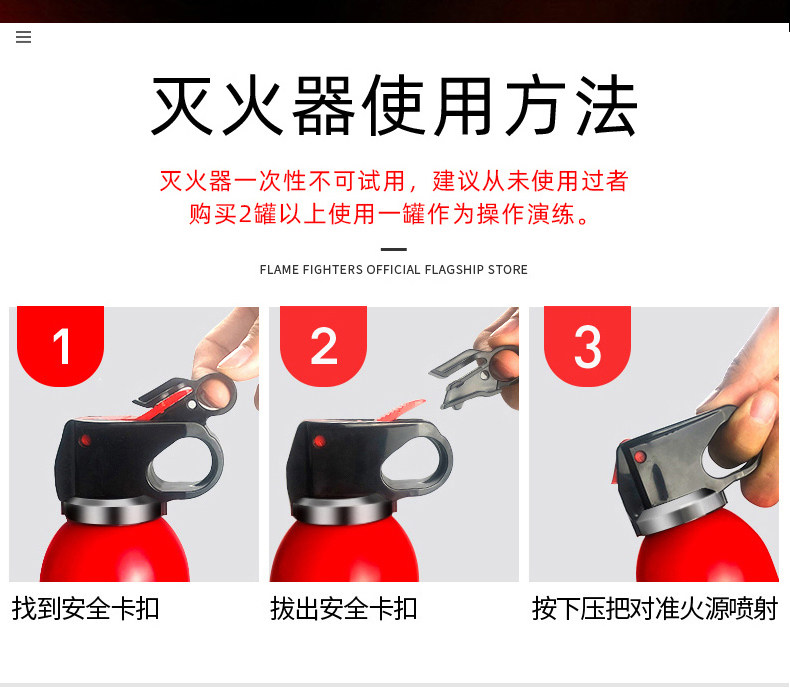 灭火器使用方法

灭火器一次性不可试用，建议从未使用过者购买2罐以上使用一罐作为操作演练。

FLAME FIGHTERS OFFICIAL FLAGSHIP STORE

1

找到安全卡扣

2

拔出安全卡扣

3

按下压把对准火源喷射