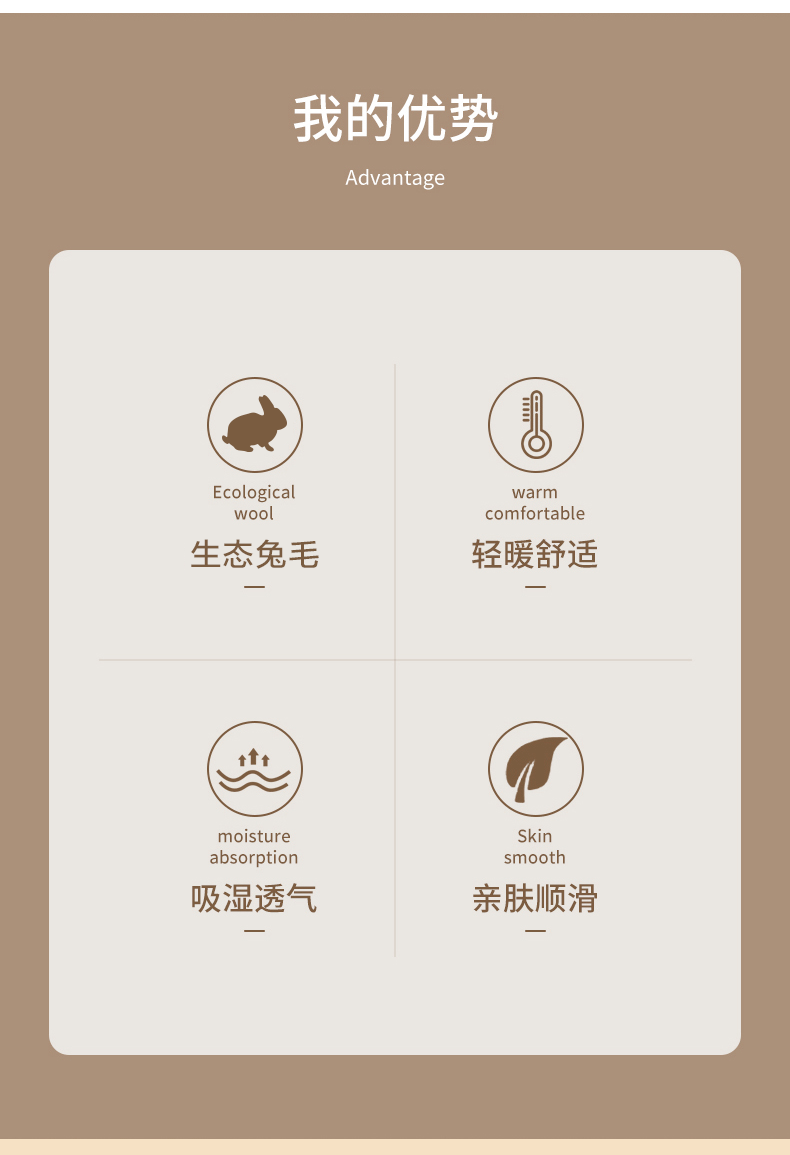 我的优势

Advantage

Ecological
wool

生态兔毛

warm
comfortable

轻暖舒适

moisture
absorption

吸湿透气

Skin
smooth

亲肤顺滑