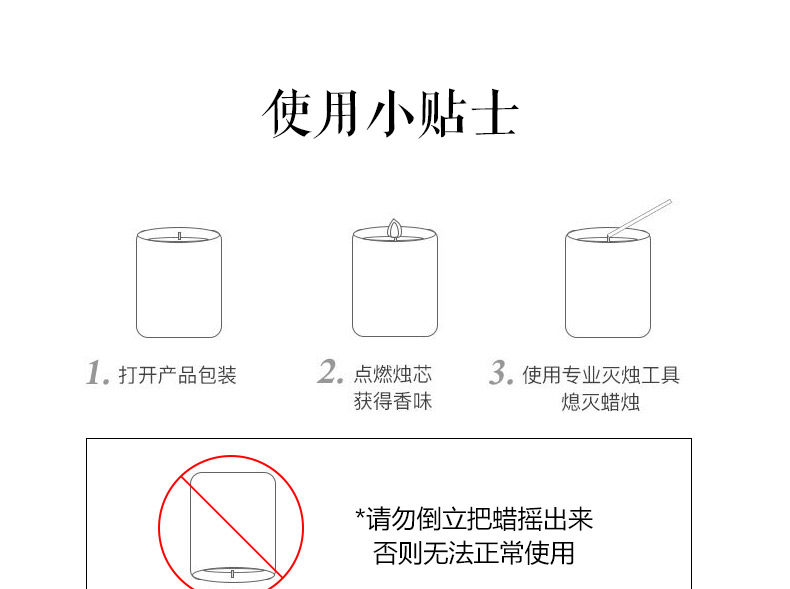 使用小贴士

1. 打开产品包装

2. 点燃烛芯
获得香味

3. 使用专业灭烛工具
熄灭蜡烛

*请勿倒立把蜡摇出来
否则无法正常使用