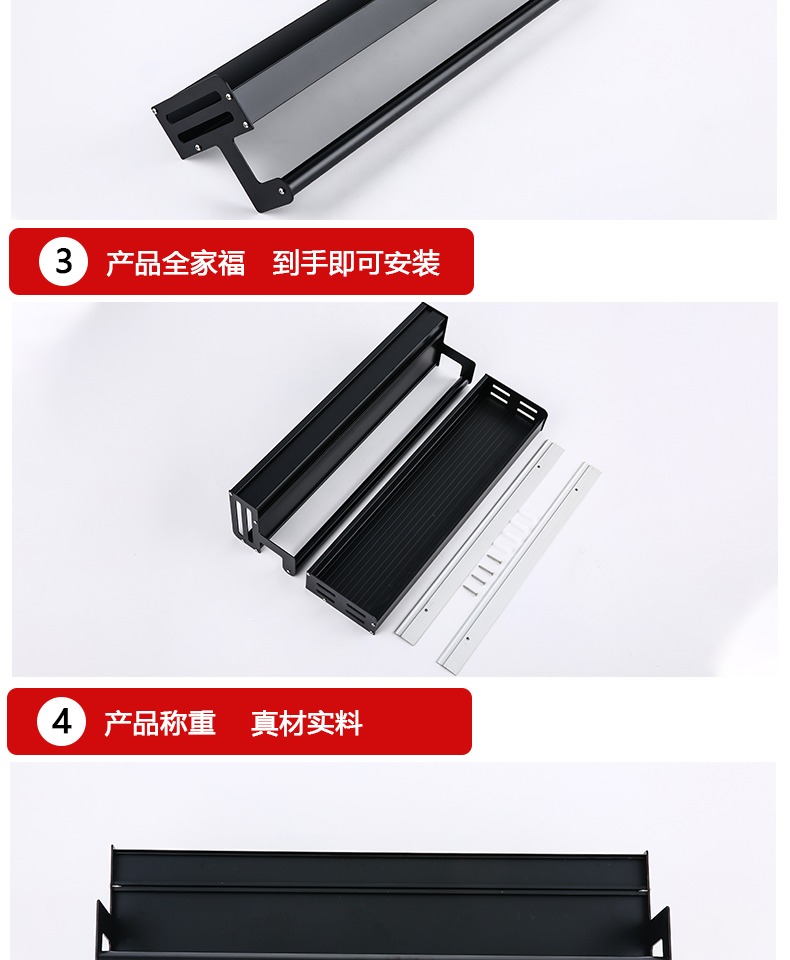 3 产品全家福 到手即可安装

4 产品称重 真材实料