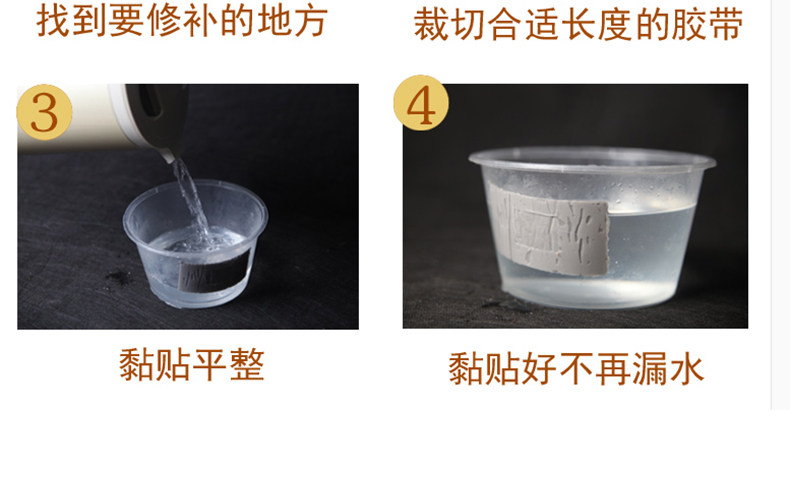 找到要修补的地方

裁切合适长度的胶带

3

黏贴平整

4

黏贴好不再漏水