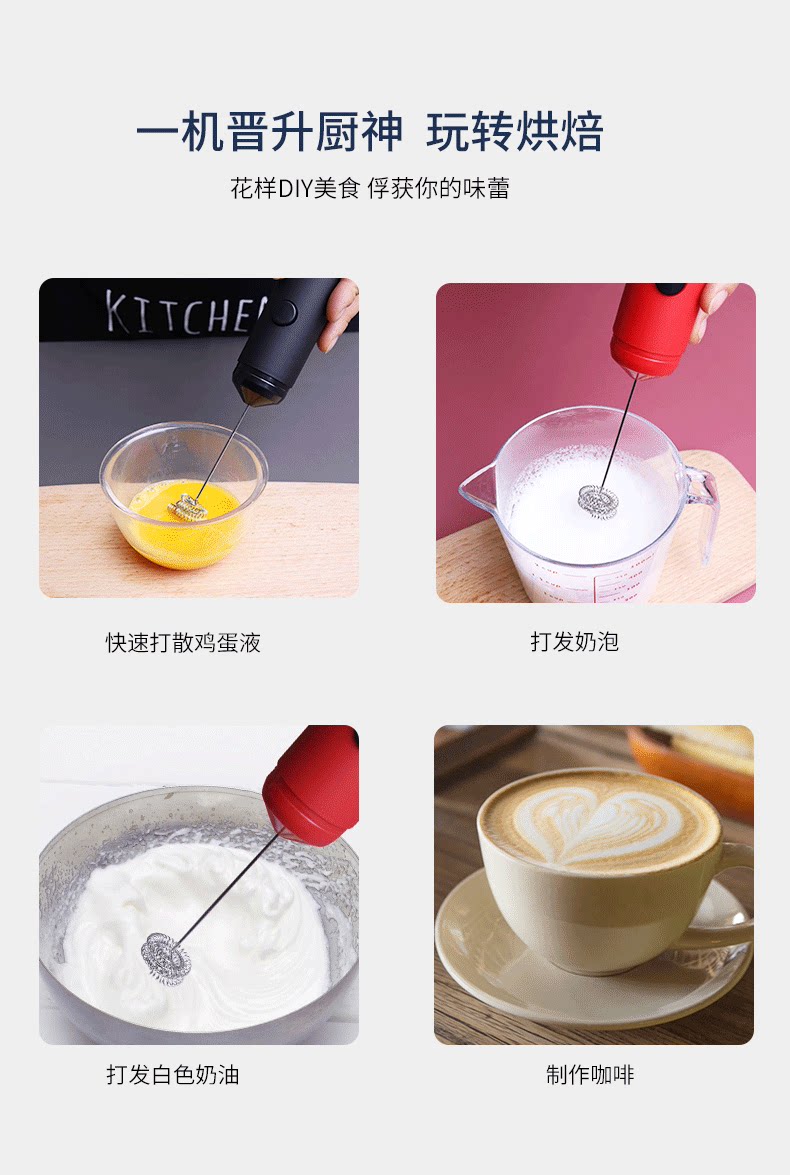 一机晋升厨神 玩转烘焙

花样DIY美食 俘获你的味蕾

KITCHE

快速打散鸡蛋液

打发奶泡

打发白色奶油

制作咖啡