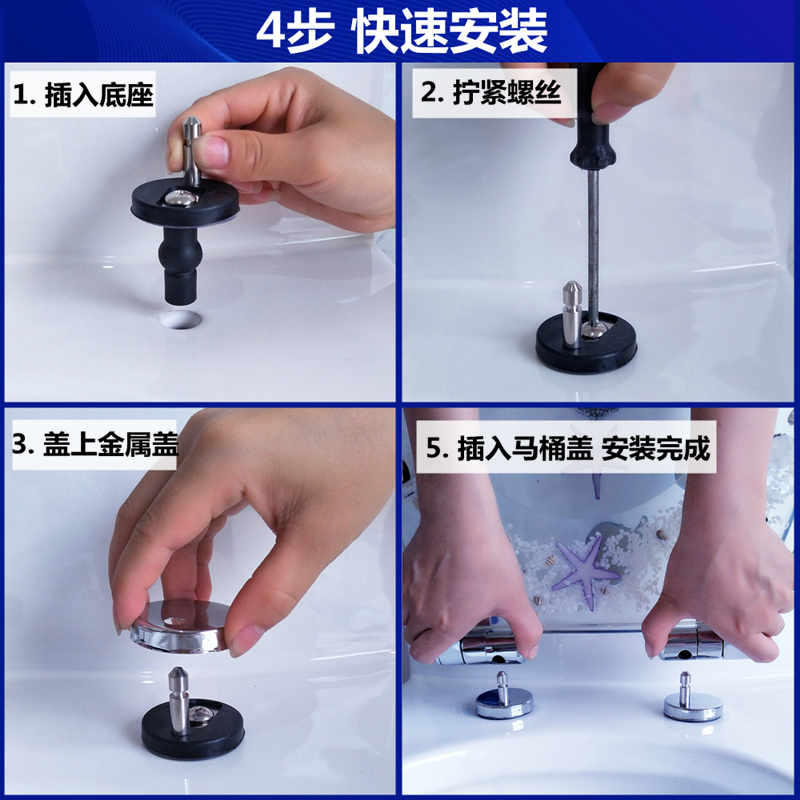 4步 快速安装

1. 插入底座

2. 拧紧螺丝

3. 盖上金属盖

5. 插入马桶盖 安装完成