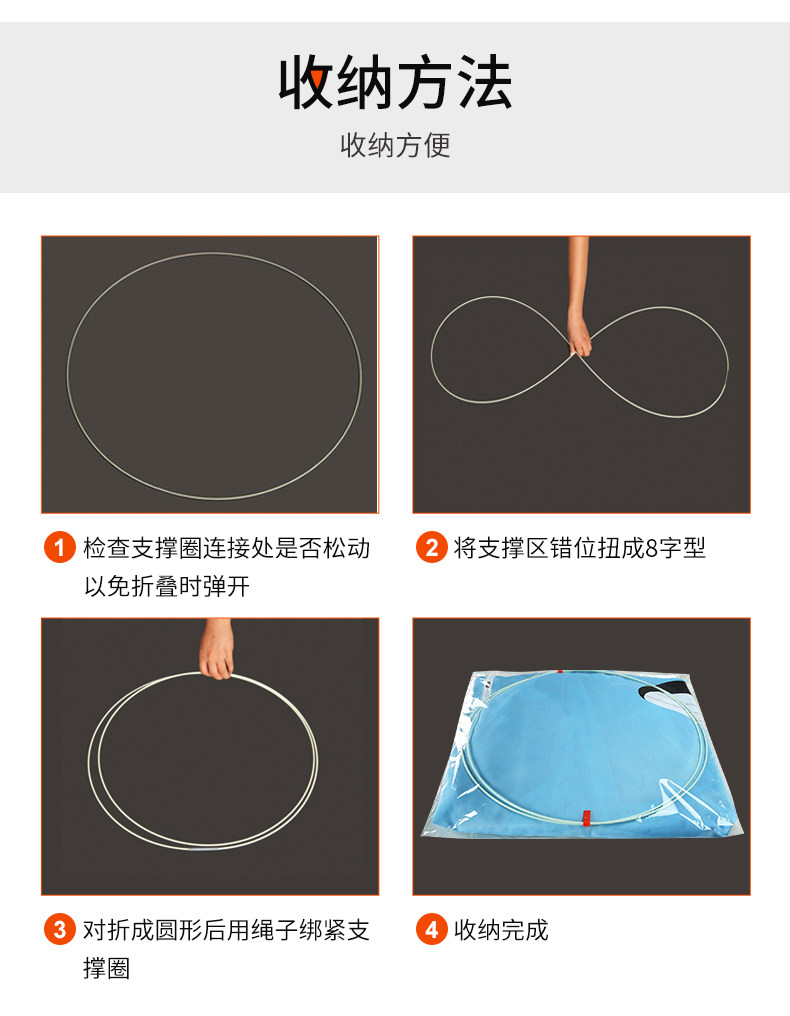 收纳方法

收纳方便

1 检查支撑圈连接处是否松动以免折叠时弹开

2 将支撑区错位扭成8字型

3 对折成圆形后用绳子绑紧支撑圈

4 收纳完成