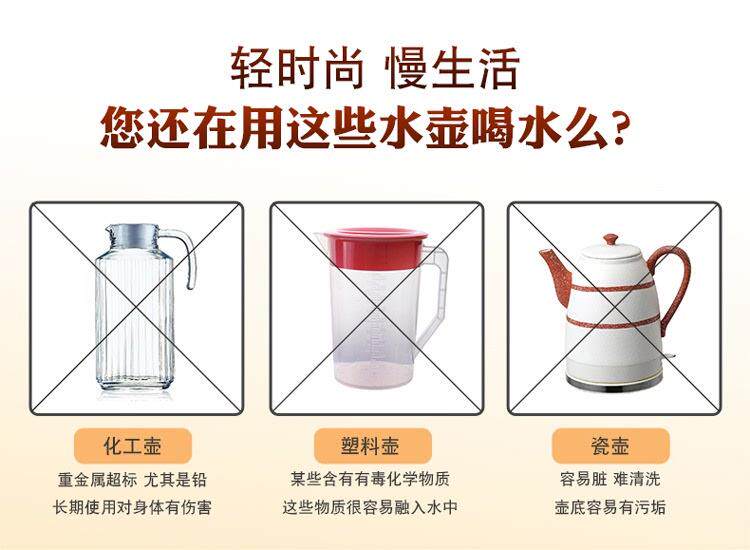 轻时尚 慢生活
您还在用这些水壶喝水么?

化工壶
重金属超标 尤其是铅
长期使用对身体有伤害

塑料壶
某些含有有毒化学物质
这些物质很容易融入水中

瓷壶
容易脏 难清洗
壶底容易有污垢