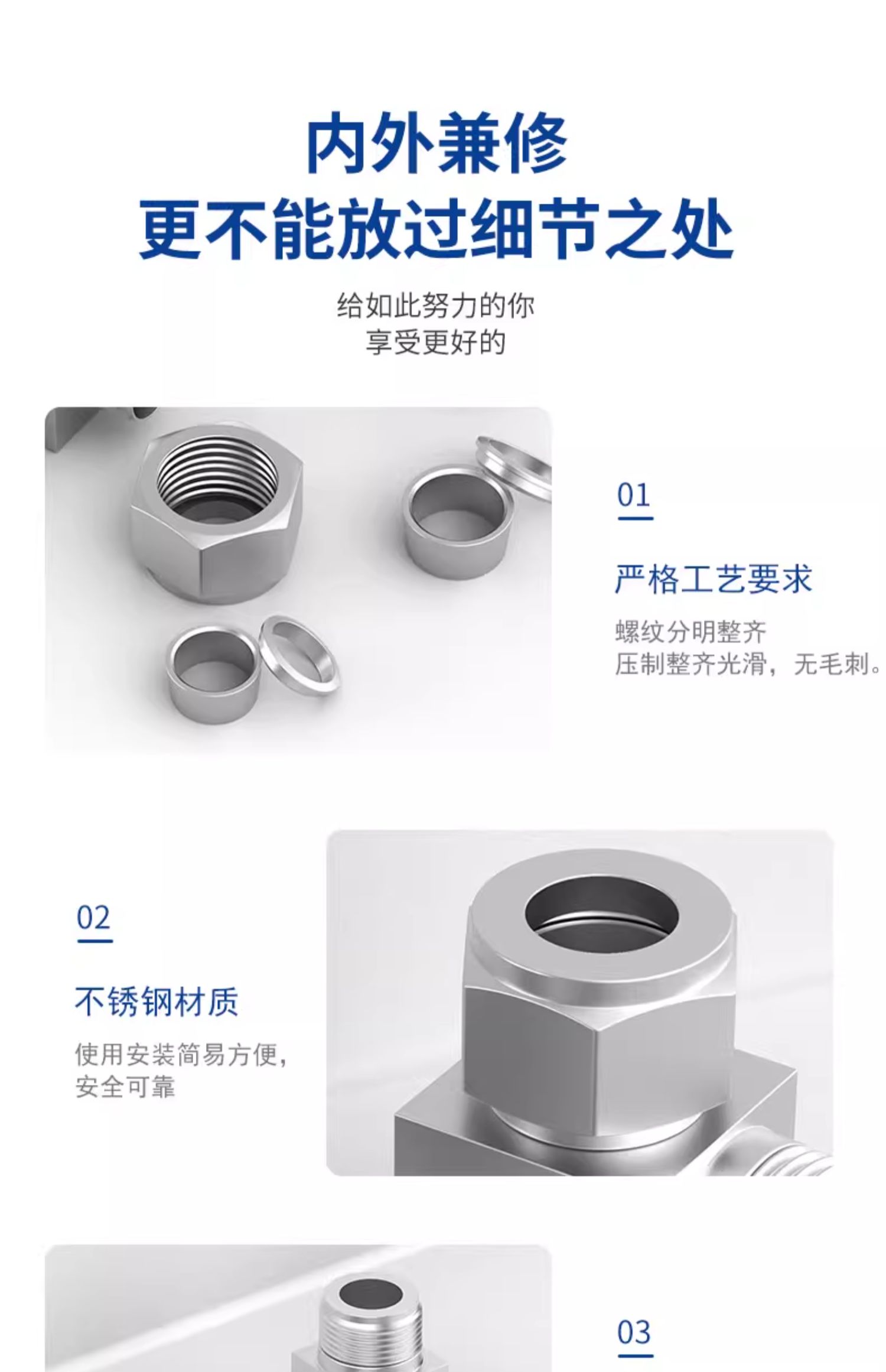 内外兼修
更不能放过细节之处

给如此努力的你
享受更好的

01

严格工艺要求

螺纹分明整齐
压制整齐光滑，无毛刺。

02

不锈钢材质

使用安装简易方便，
安全可靠

03