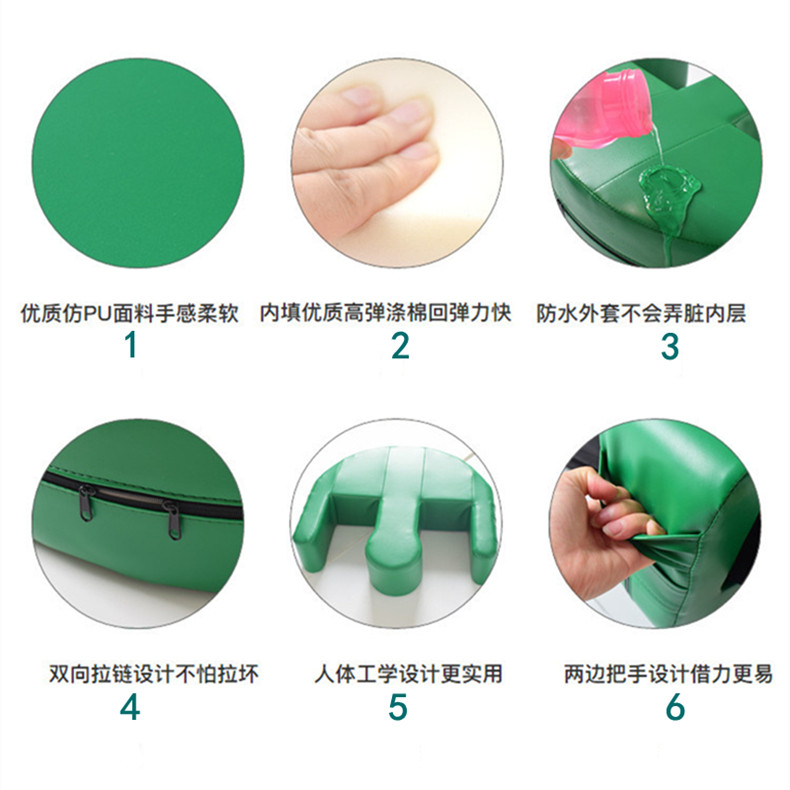 优质仿PU面料手感柔软
1

内填优质高弹涤棉回弹力快
2

防水外套不会弄脏内层
3

双向拉链设计不怕拉坏
4

人体工学设计更实用
5

两边把手设计借力更易
6