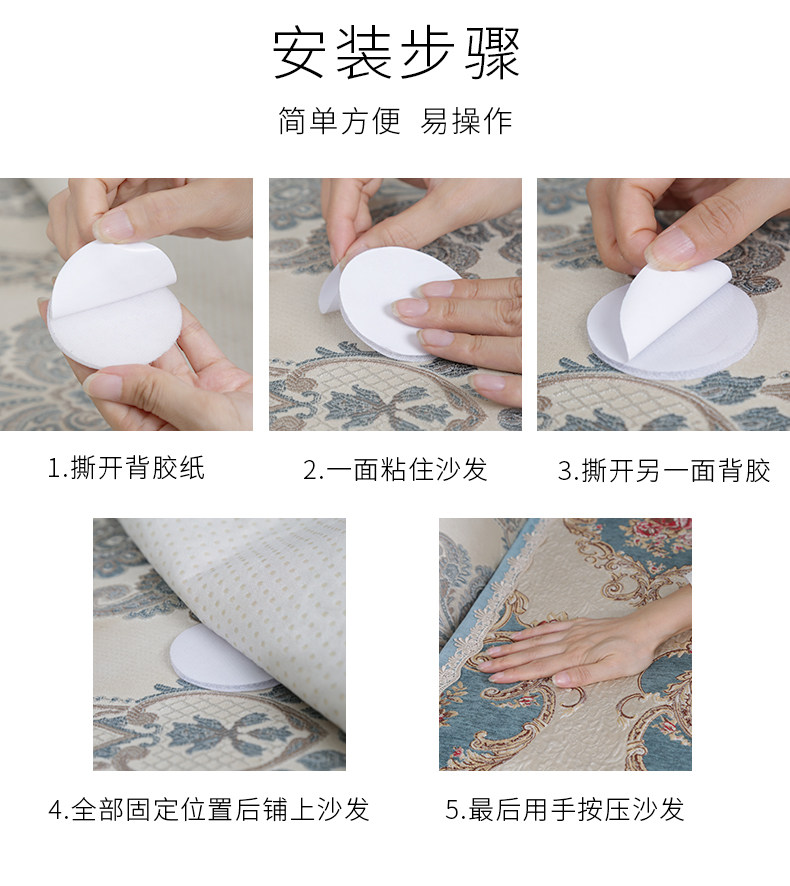 安装步骤

简单方便 易操作

1.撕开背胶纸

2.一面粘住沙发

3.撕开另一面背胶

4.全部固定位置后铺上沙发

5.最后用手按压沙发