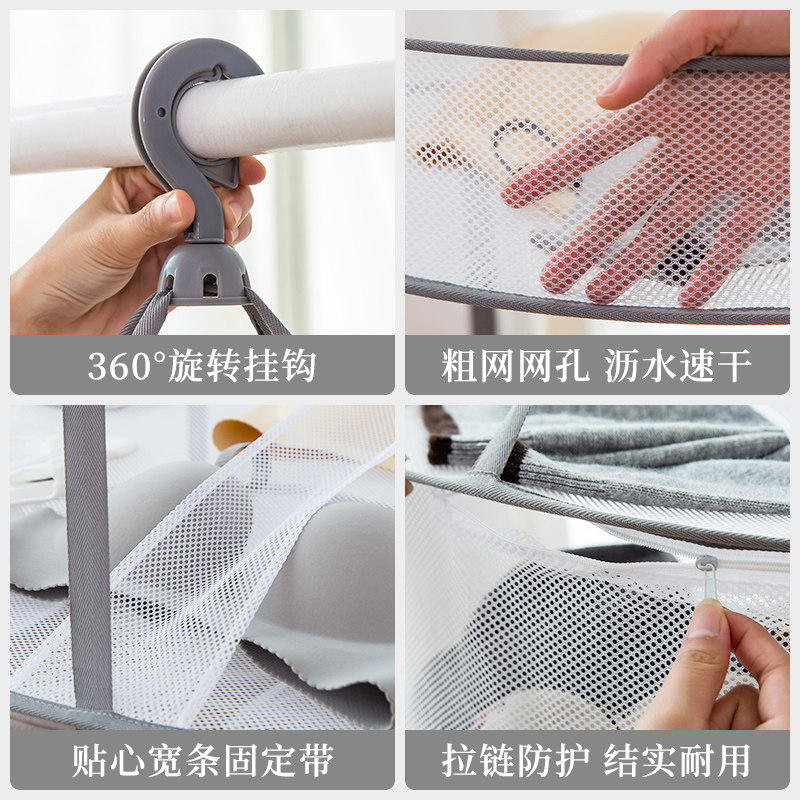 360°旋转挂钩

粗网网孔 沥水速干

贴心宽条固定带

拉链防护 结实耐用