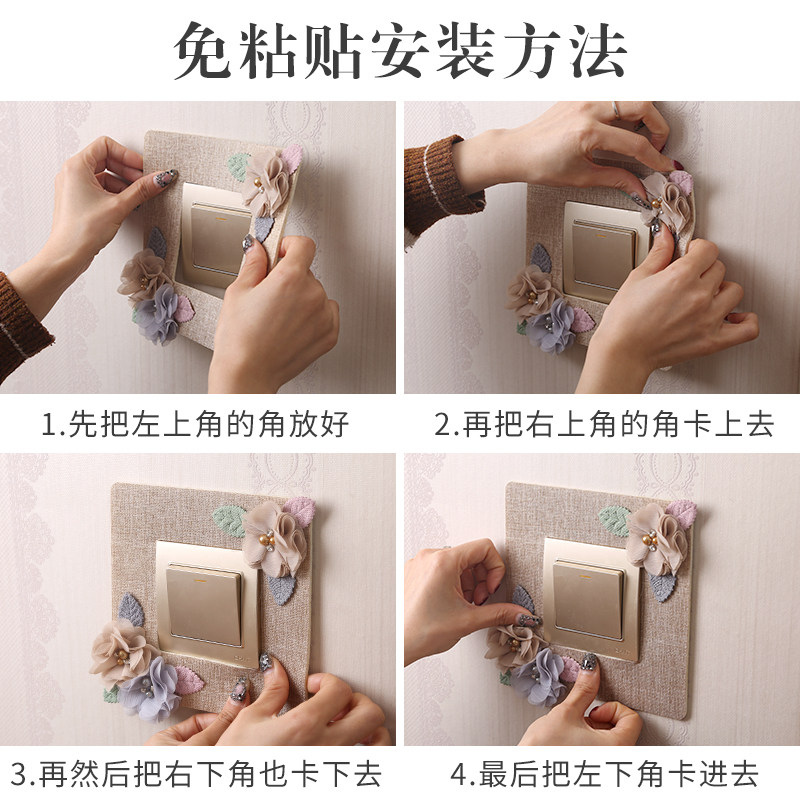 免粘贴安装方法

1.先把左上角的角放好

2.再把右上角的角卡上去

3.再然后把右下角也卡下去

4.最后把左下角卡进去