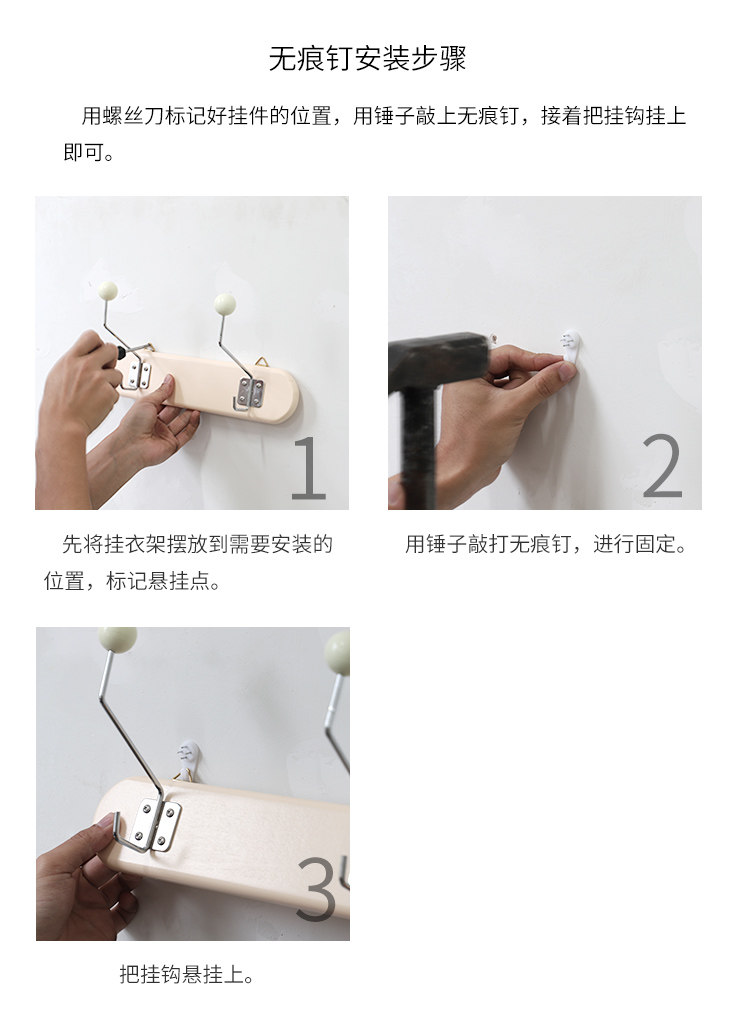 无痕钉安装步骤

用螺丝刀标记好挂件的位置，用锤子敲上无痕钉，接着把挂钩挂上即可。

1

先将挂衣架摆放到需要安装的位置，标记悬挂点。

2

用锤子敲打无痕钉，进行固定。

3

把挂钩悬挂上。