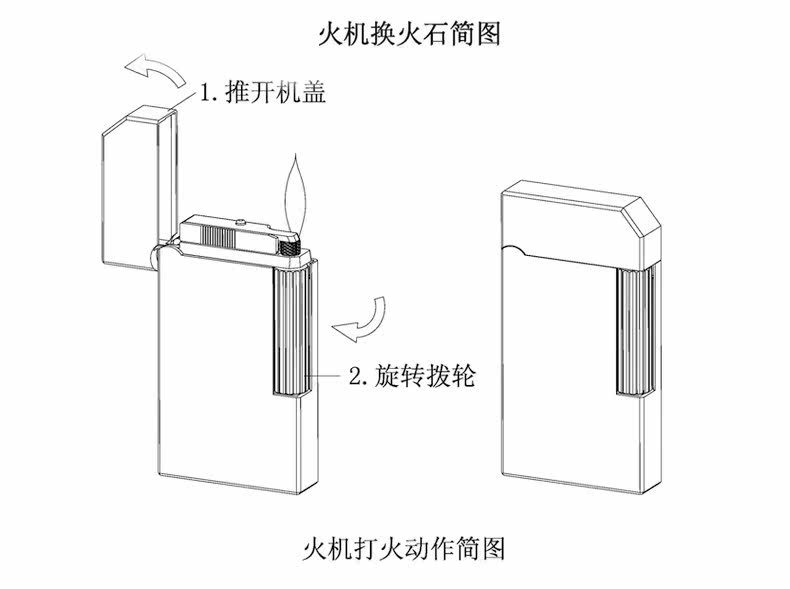 火机换火石简图

1. 推开机盖

2. 旋转拨轮

火机打火动作简图