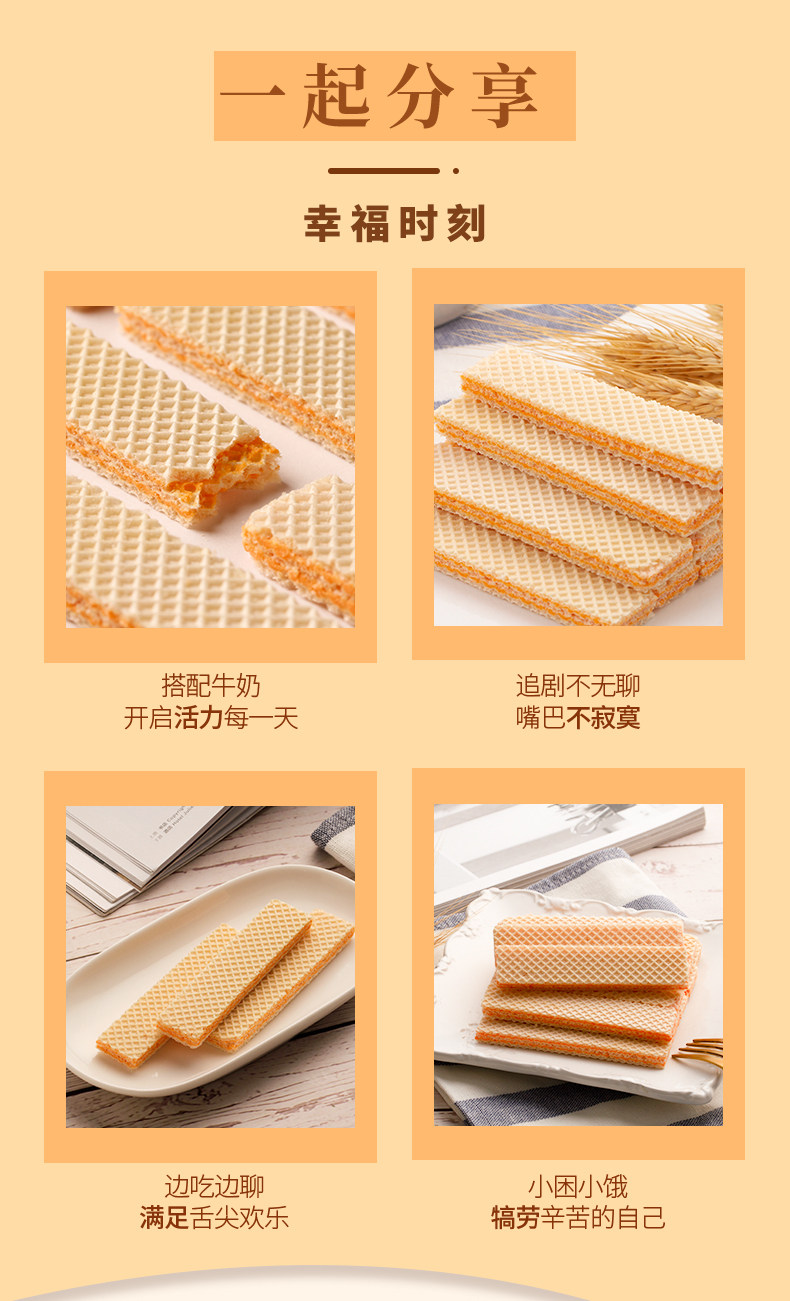 一起分享

幸福时刻

搭配牛奶
开启活力每一天

追剧不无聊
嘴巴不寂寞

边吃边聊
满足舌尖欢乐

小困小饿
犒劳辛苦的自己