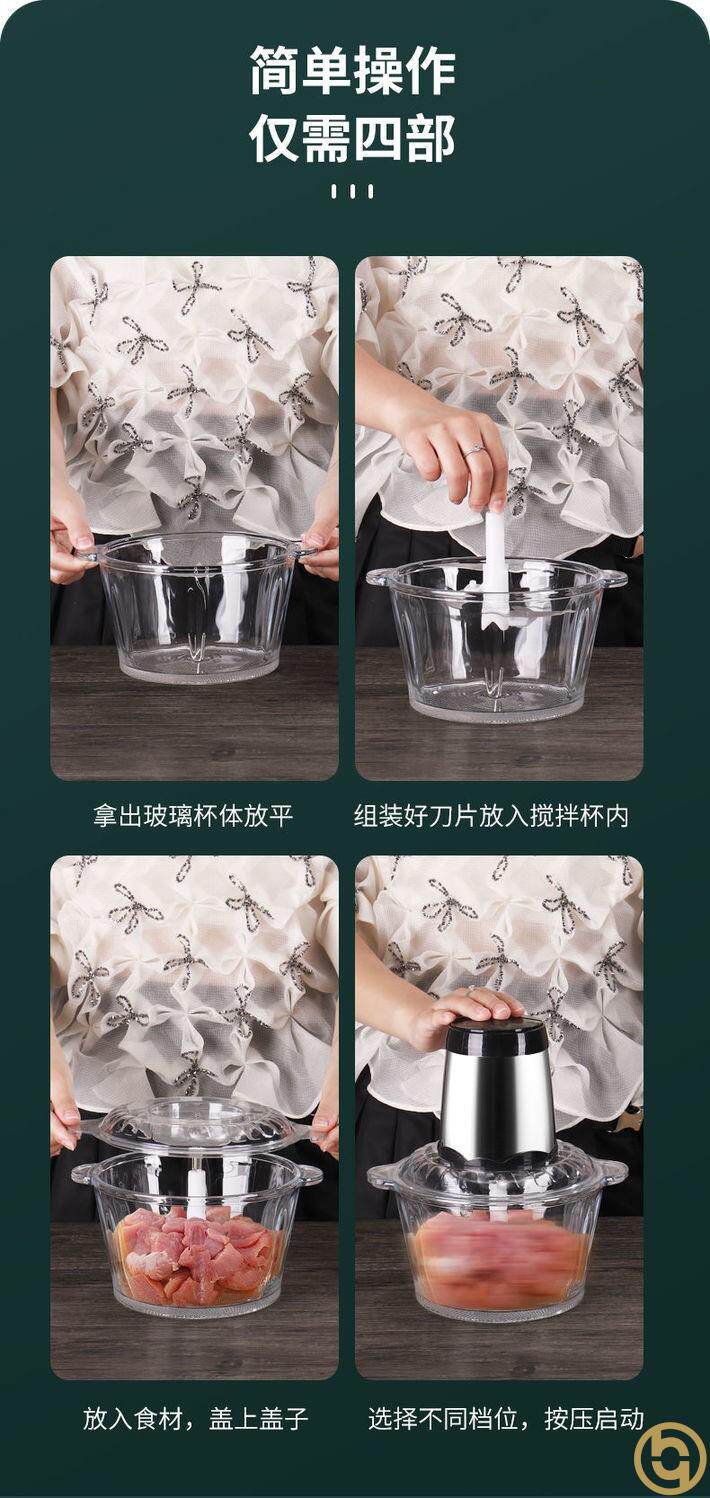 简单操作
仅需四部

拿出玻璃杯体放平

组装好刀片放入搅拌杯内

放入食材，盖上盖子

选择不同档位，按压启动