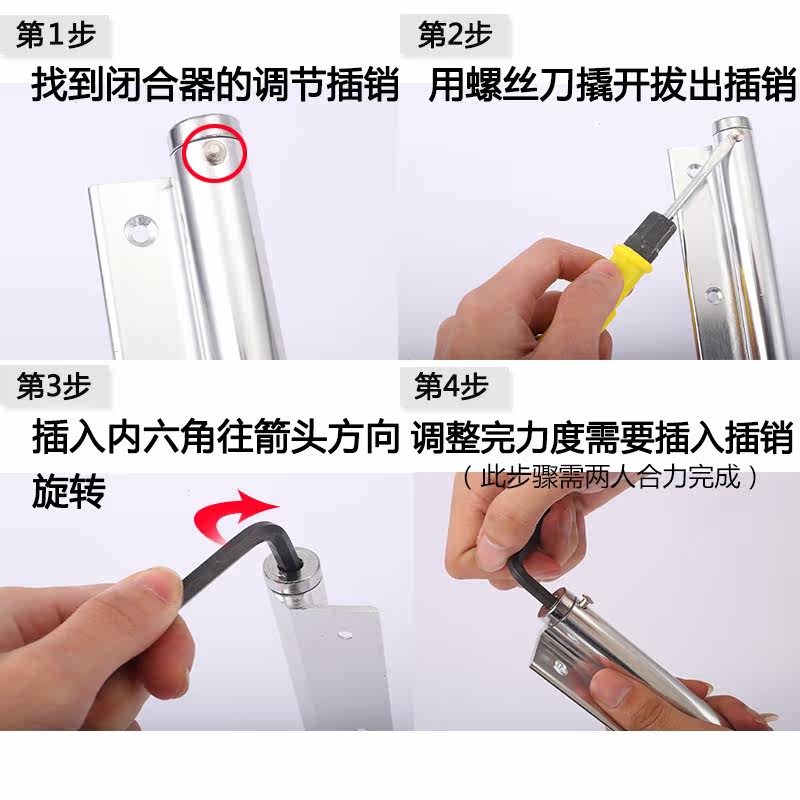 第1步
找到闭合器的调节插销

第2步
用螺丝刀撬开拔出插销

第3步
插入内六角往箭头方向旋转

第4步
调整完力度需要插入插销
（此步骤需两人合力完成）