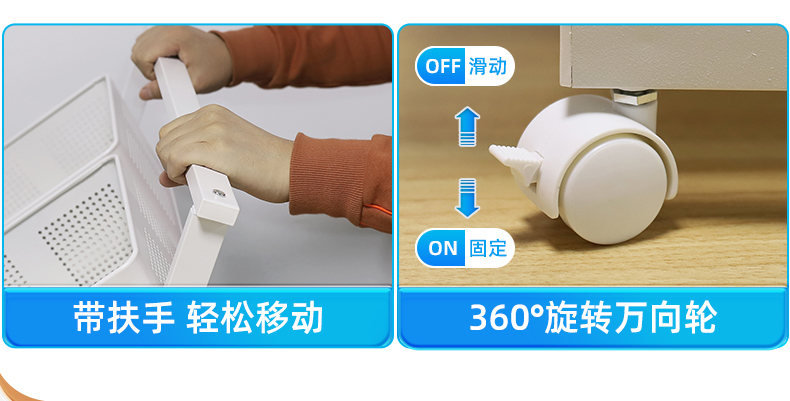 带扶手 轻松移动

OFF 滑动

ON 固定

360°旋转万向轮