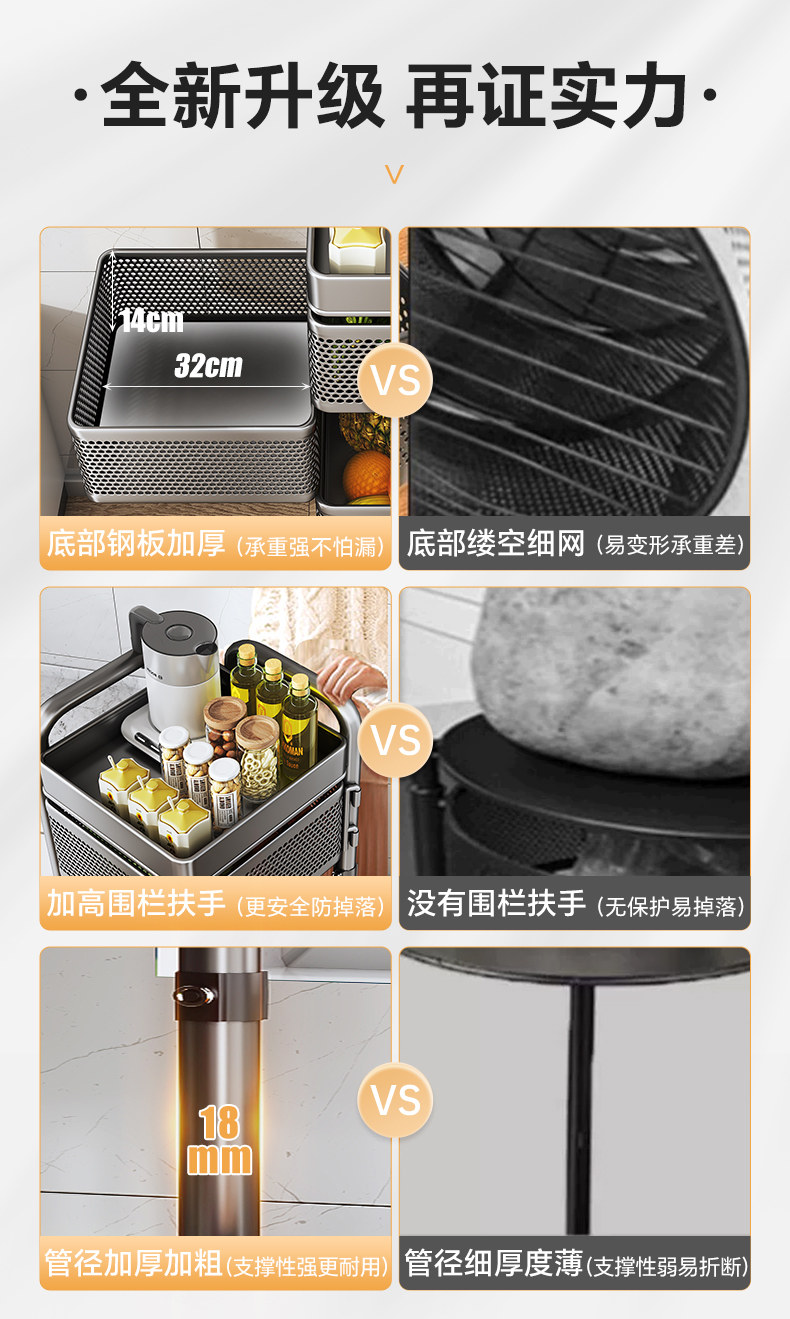 ·全新升级 再证实力·

14cm

32cm

VS

底部钢板加厚（承重强不怕漏）

底部缕空细网（易变形承重差）

VS

加高围栏扶手（更安全防掉落）

没有围栏扶手（无保护易掉落）

18 mm

VS

管径加厚加粗（支撑性强更耐用）

管径细厚度薄（支撑性弱易折断）