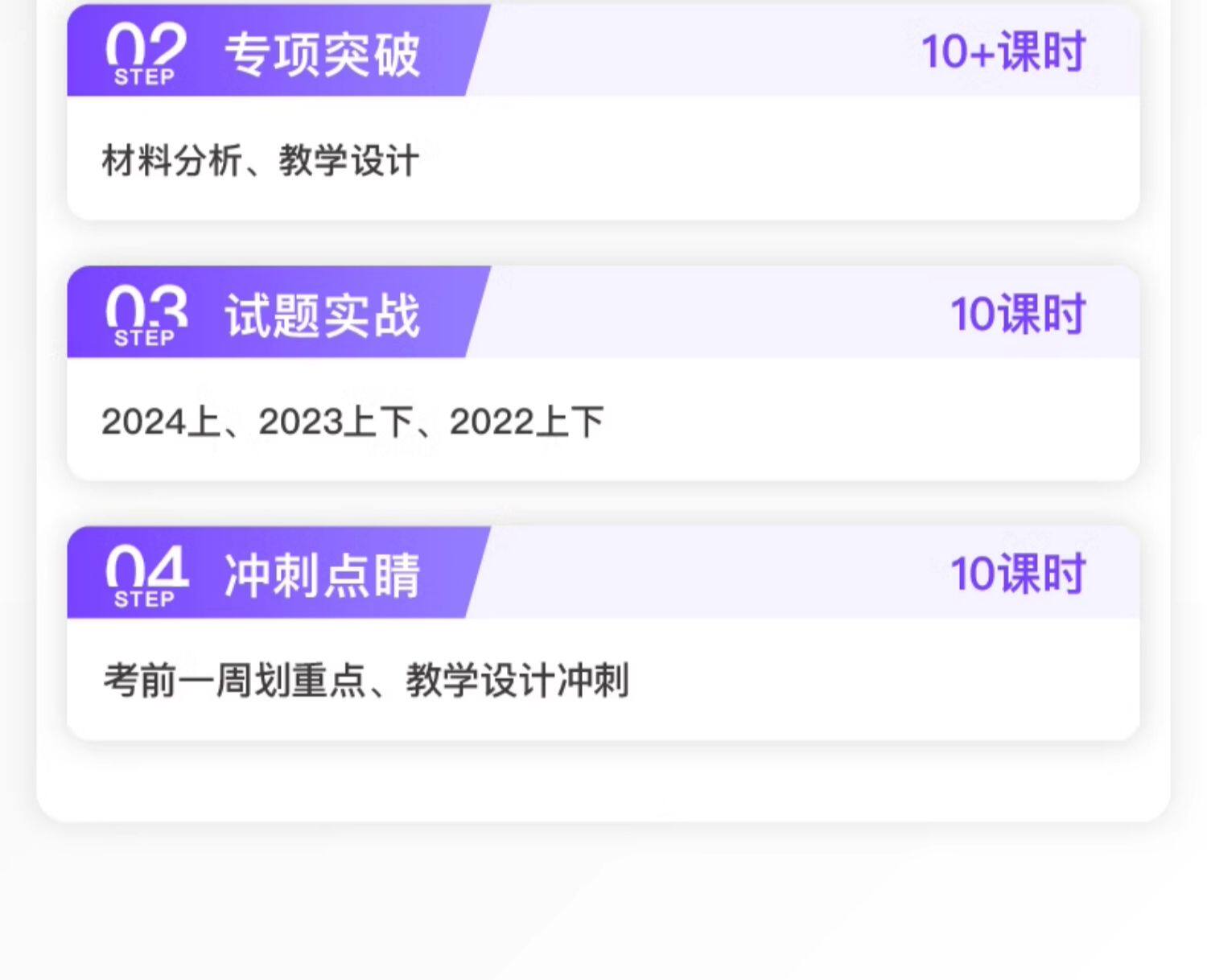 02 STEP 专项突破 10+课时

材料分析、教学设计

03 STEP 试题实战 10课时

2024上、2023上下、2022上下

04 STEP 冲刺点睛 10课时

考前一周划重点、教学设计冲刺