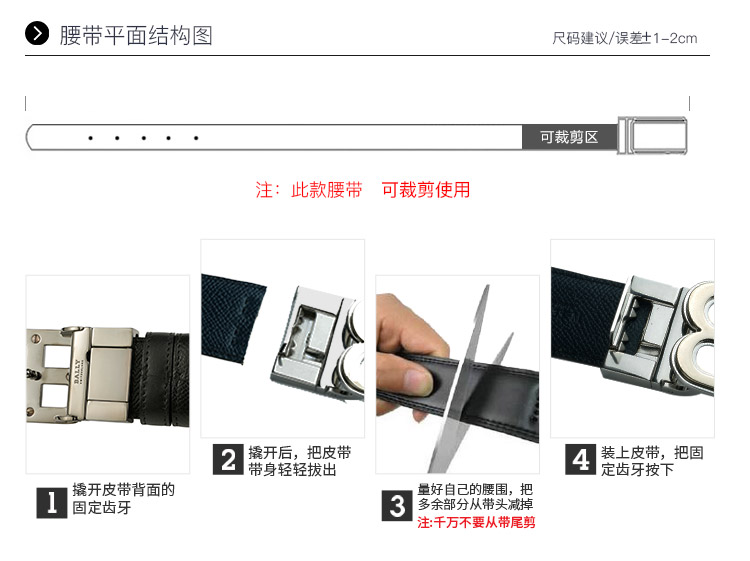 腰带平面结构图

尺码建议/误差±1-2cm

可裁剪区

注：此款腰带 可裁剪使用

BALLY

1 撬开皮带背面的固定齿牙

2 撬开后，把皮带带身轻轻拔出

3 量好自己的腰围，把多余部分从带头减掉
注:千万不要从带尾剪

4 装上皮带，把固定齿牙按下