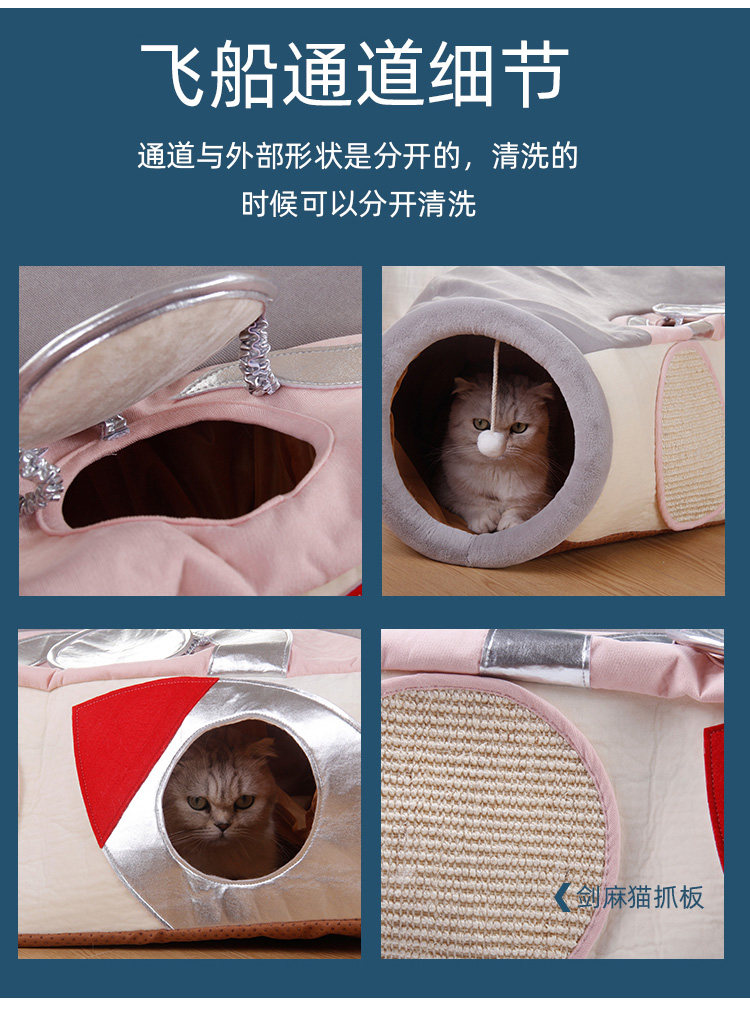 飞船通道细节

通道与外部形状是分开的，清洗的时候可以分开清洗

剑麻猫抓板