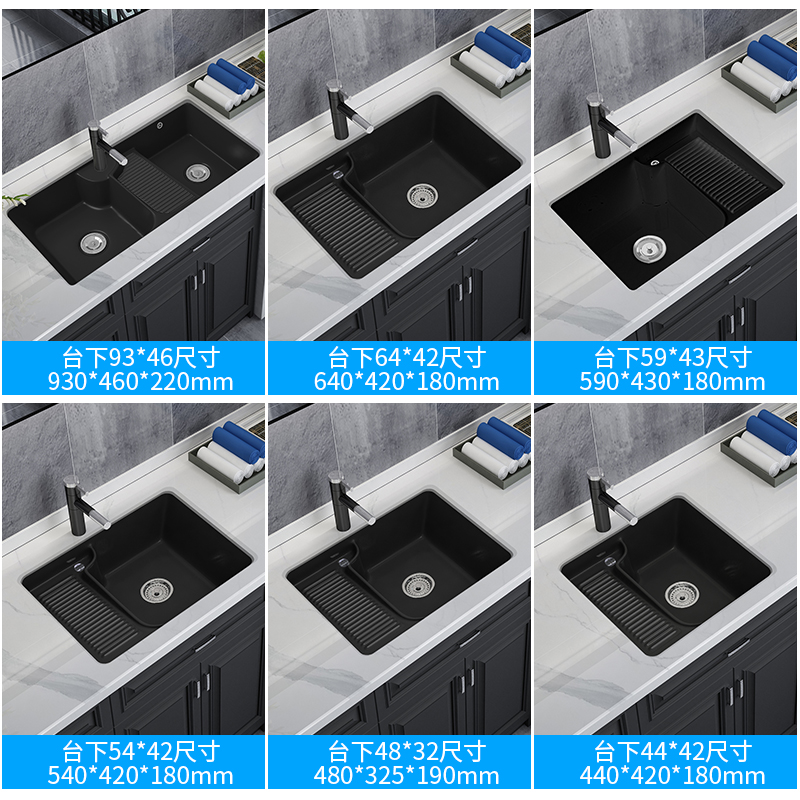 台下93*46尺寸
930*460*220mm

台下64*42尺寸
640*420*180mm

台下59*43尺寸
590*430*180mm

台下54*42尺寸
540*420*180mm

台下48*32尺寸
480*325*190mm

台下44*42尺寸
440*420*180mm