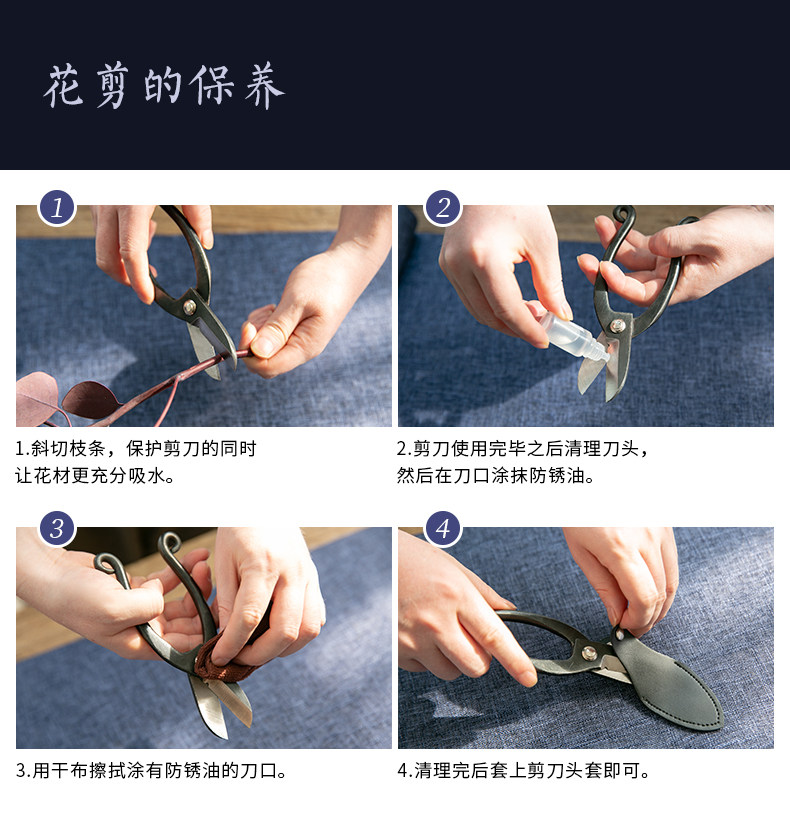 花剪的保养

1

1.斜切枝条，保护剪刀的同时让花材更充分吸水。

2

2.剪刀使用完毕之后清理刀头，然后在刀口涂抹防锈油。

3

3.用干布擦拭涂有防锈油的刀口。

4

4.清理完后套上剪刀头套即可。