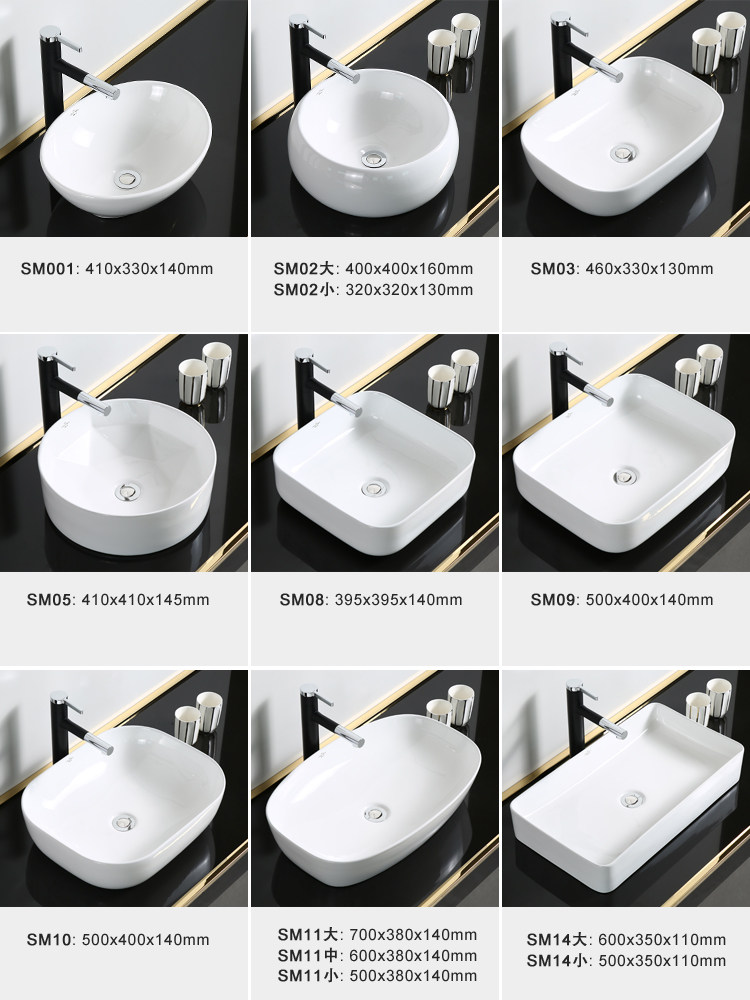 SM001: 410x330x140mm

SM02大: 400x400x160mm
SM02小: 320x320x130mm

SM03: 460x330x130mm

SM05: 410x410x145mm

SM08: 395x395x140mm

SM09: 500x400x140mm

SM10: 500x400x140mm

SM11大: 700x380x140mm
SM11中: 600x380x140mm
SM11小: 500x380x140mm

SM14大: 600x350x110mm
SM14小: 500x350x110mm