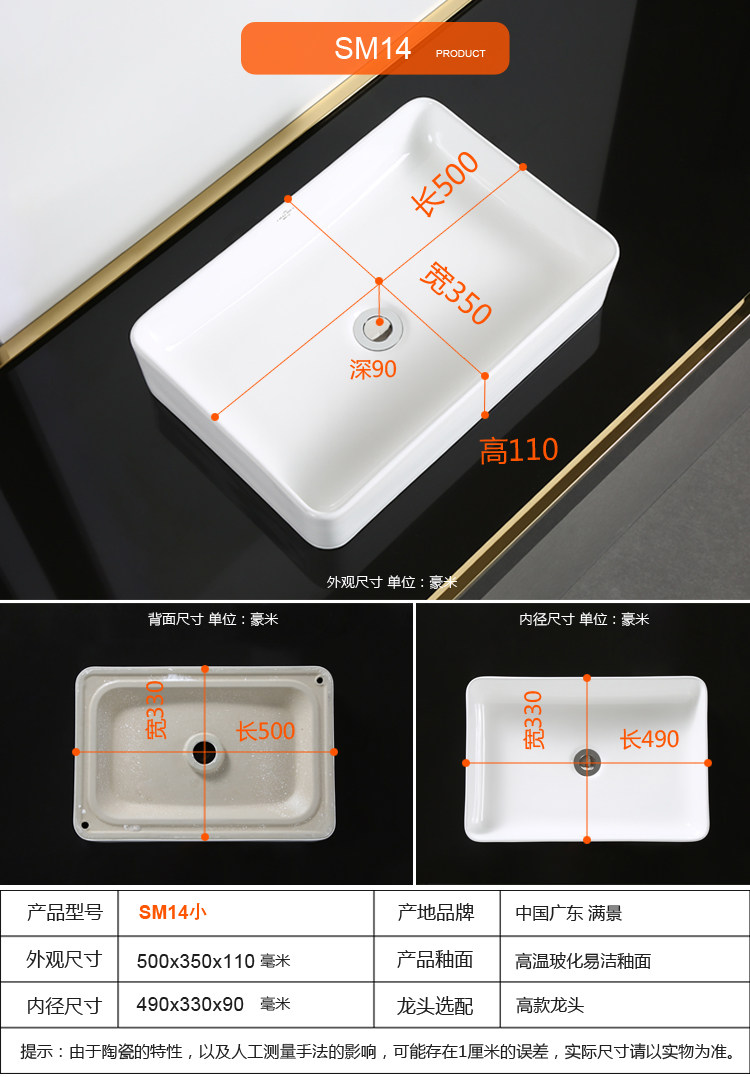 SM14 PRODUCT

长500
宽350
深90
高110

外观尺寸 单位：豪米

背面尺寸 单位：豪米

宽330
长500

内径尺寸 单位：豪米

宽330
长490

| 产品型号 | SM14小 | 产地品牌 | 中国广东 满景 |
|---|---|---|---|
| 外观尺寸 | 500x350x110 毫米 | 产品釉面 | 高温玻化易洁釉面 |
| 内径尺寸 | 490x330x90 毫米 | 龙头选配 | 高款龙头 |

提示：由于陶瓷的特性，以及人工测量手法的影响，可能存在1厘米的误差，实际尺寸请以实物为准。