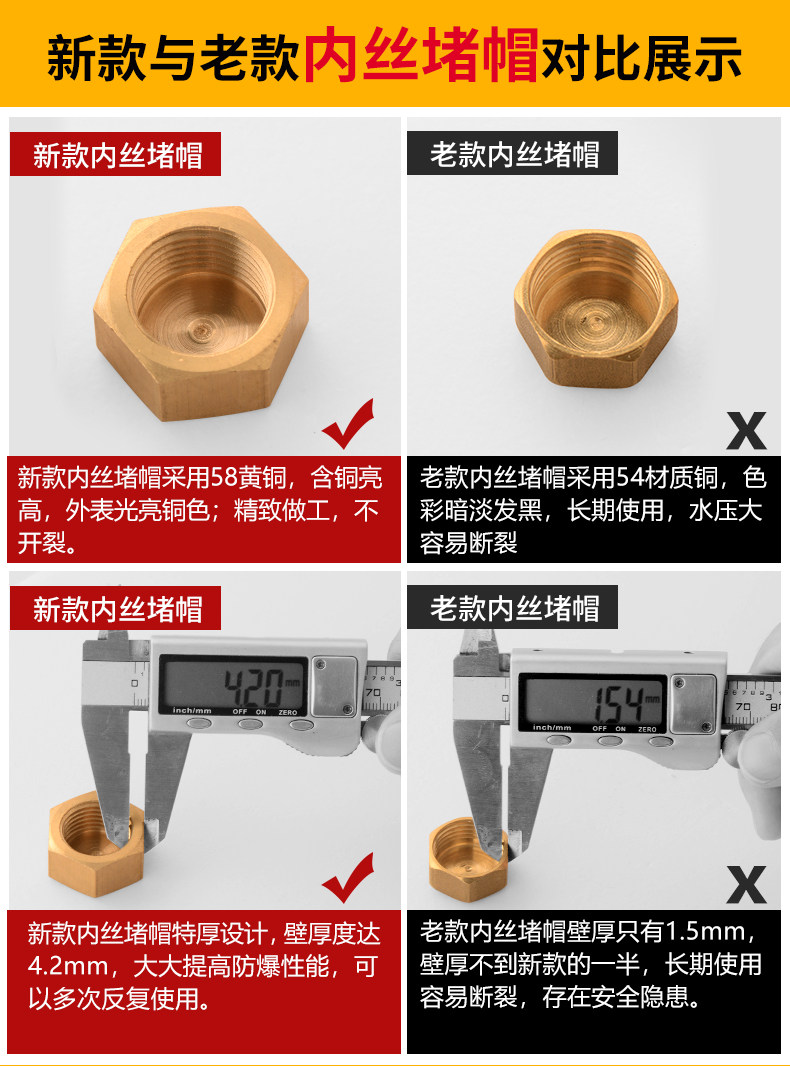 新款与老款内丝堵帽对比展示

新款内丝堵帽

新款内丝堵帽采用58黄铜，含铜亮高，外表光亮铜色；精致做工，不开裂。

老款内丝堵帽

X

老款内丝堵帽采用54材质铜，色彩暗淡发黑，长期使用，水压大容易断裂

新款内丝堵帽

4.20 mm

inch/mm OFF ON ZERO

70

新款内丝堵帽特厚设计，壁厚度达4.2mm，大大提高防爆性能，可以多次反复使用。

老款内丝堵帽

1.54 mm

inch/mm OFF ON ZERO

70 80

X

老款内丝堵帽壁厚只有1.5mm，壁厚不到新款的一半，长期使用容易断裂，存在安全隐患。