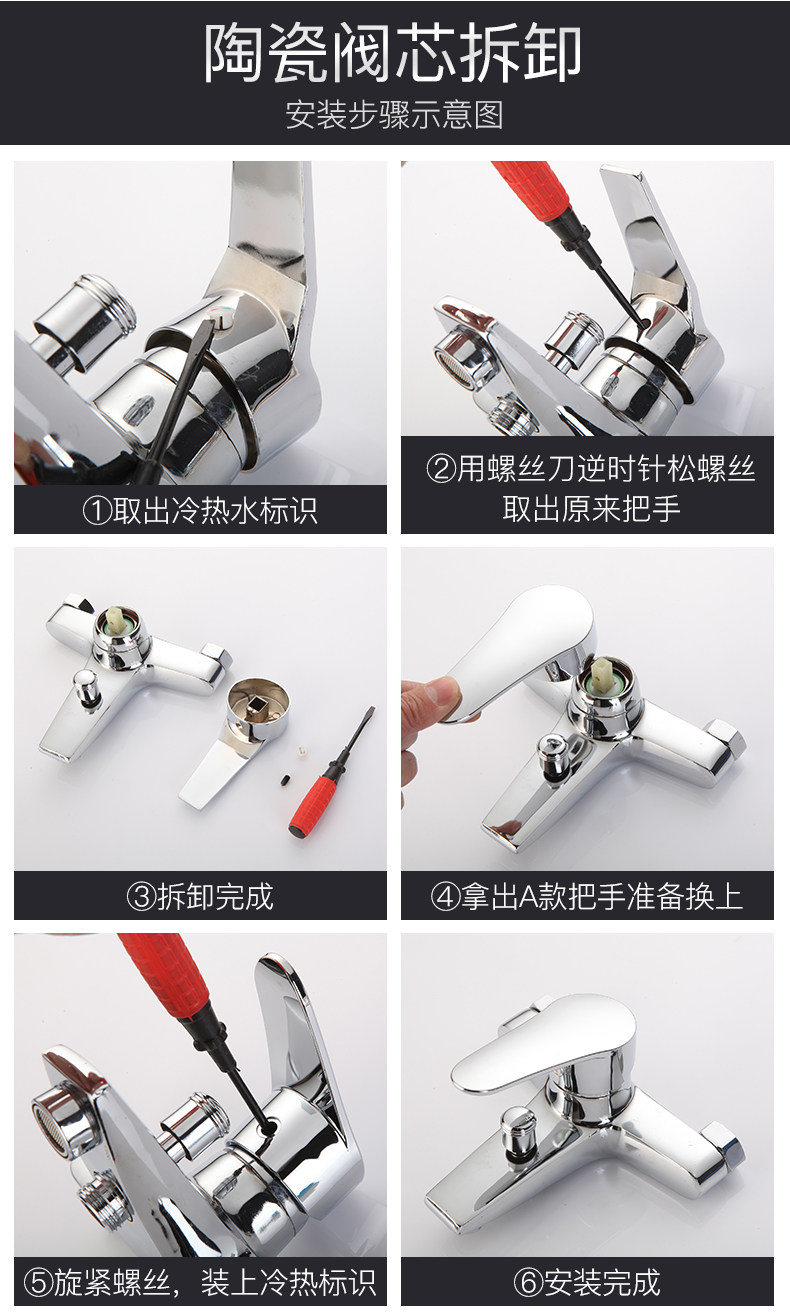 陶瓷阀芯拆卸

安装步骤示意图

①取出冷热水标识

②用螺丝刀逆时针松螺丝
取出原来把手

③拆卸完成

④拿出A款把手准备换上

⑤旋紧螺丝，装上冷热标识

⑥安装完成