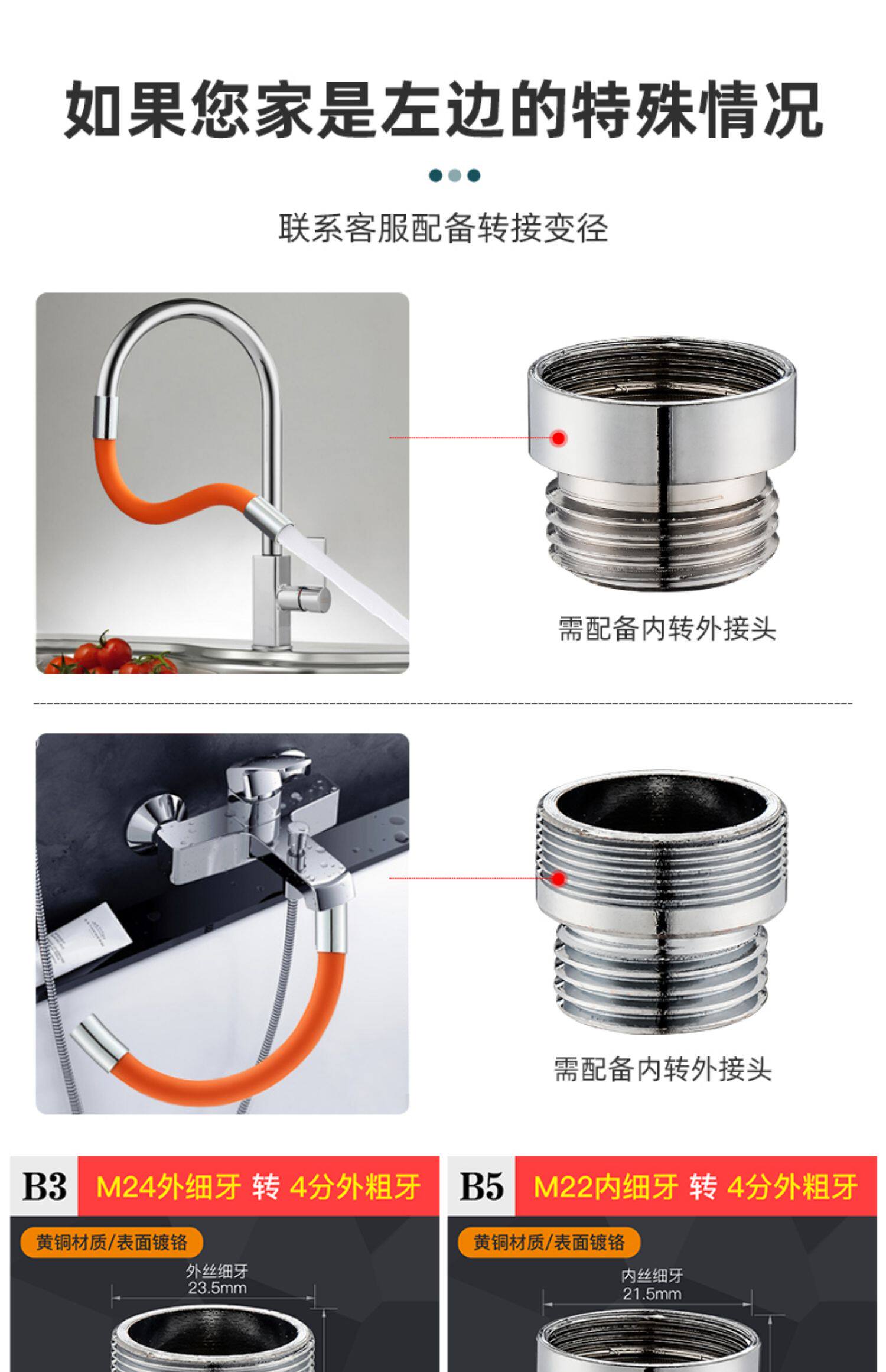 如果您家是左边的特殊情况

联系客服配备转接变径

需配备内转外接头

需配备内转外接头

B3 M24外细牙 转 4分外粗牙

黄铜材质/表面镀铬

外丝细牙
23.5mm

B5 M22内细牙 转 4分外粗牙

黄铜材质/表面镀铬

内丝细牙
21.5mm