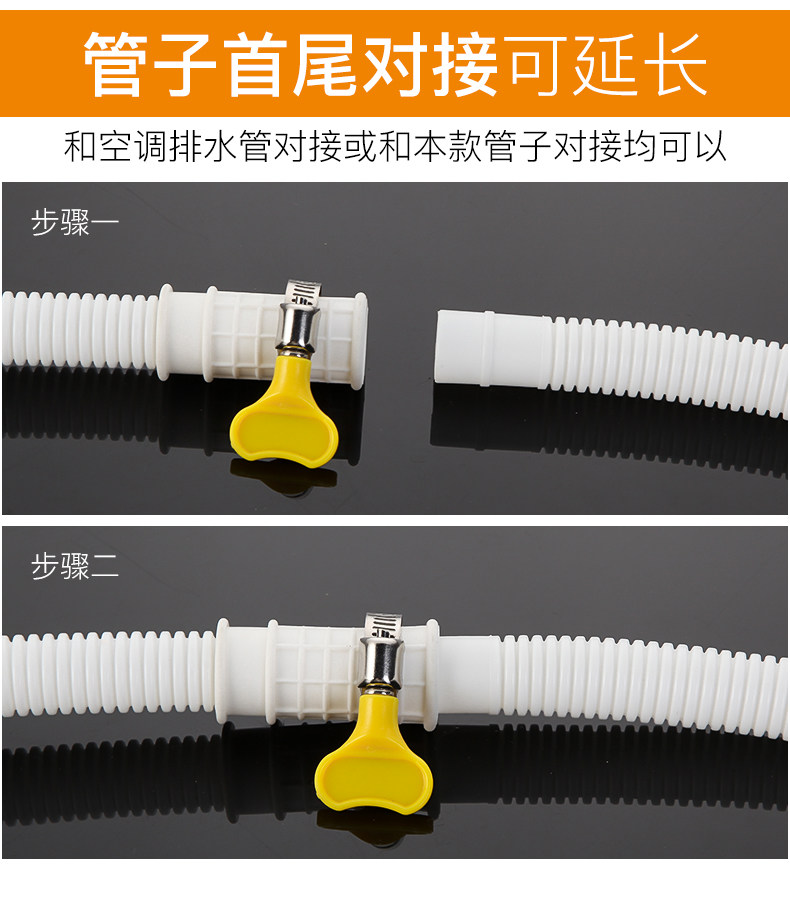 管子首尾对接可延长

和空调排水管对接或和本款管子对接均可以

步骤一

步骤二