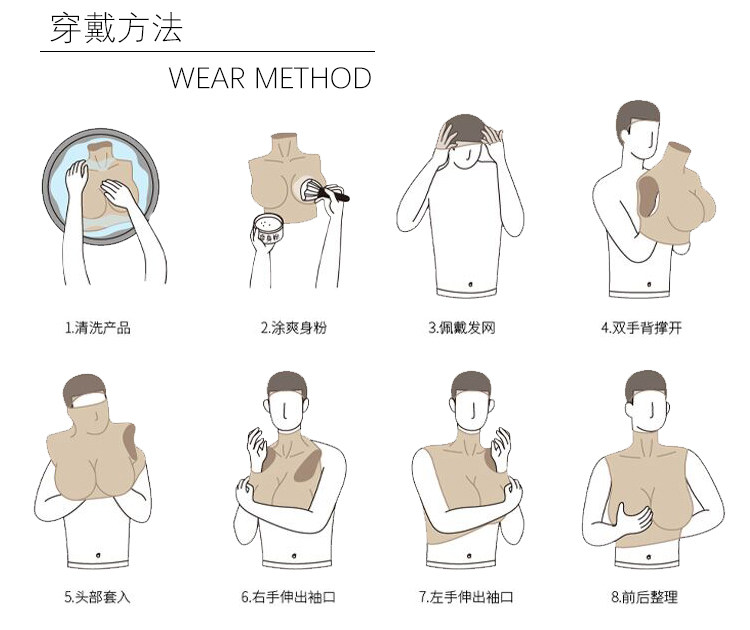 穿戴方法

WEAR METHOD

爽身粉

1.清洗产品

2.涂爽身粉

3.佩戴发网

4.双手背撑开

5.头部套入

6.右手伸出袖口

7.左手伸出袖口

8.前后整理