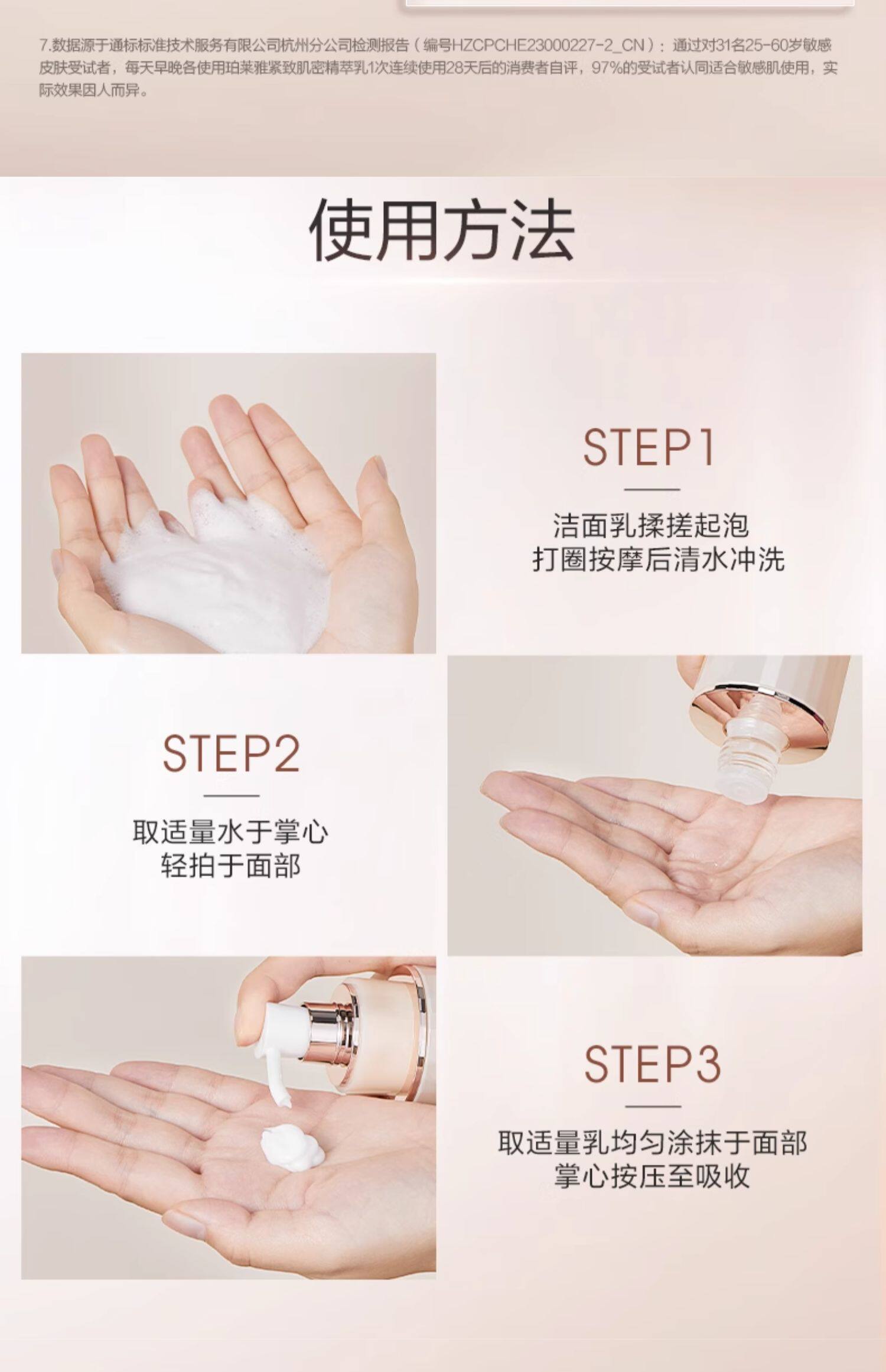 7.数据源于通标标准技术服务有限公司杭州分公司检测报告（编号HZCPCHE23000227-2_CN）：通过对31名25-60岁敏感皮肤受试者，每天早晚各使用珀莱雅紧致肌密精萃乳1次连续使用28天后的消费者自评，97%的受试者认同适合敏感肌使用，实际效果因人而异。

使用方法

STEP1

洁面乳揉搓起泡
打圈按摩后清水冲洗

STEP2

取适量水于掌心
轻拍于面部

STEP3

取适量乳均匀涂抹于面部
掌心按压至吸收