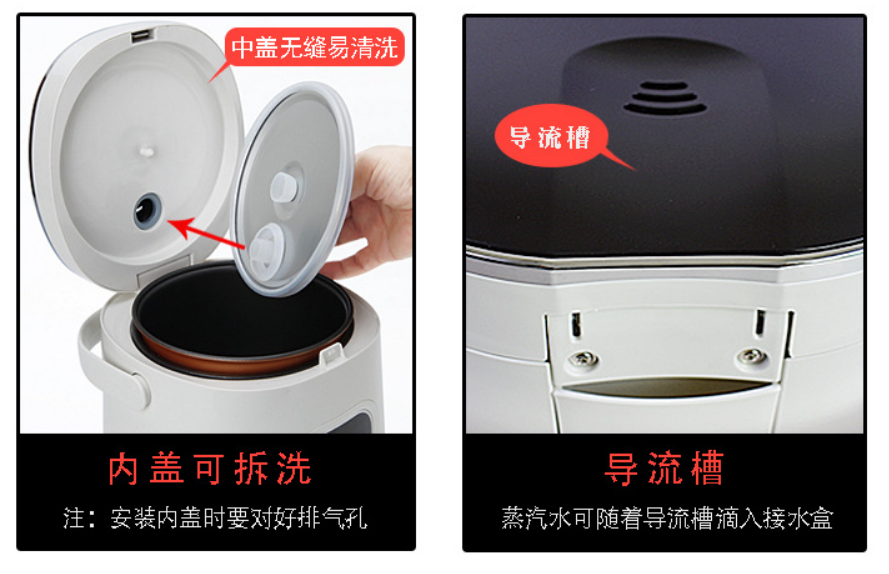 中盖无缝易清洗

内盖可拆洗

注：安装内盖时要对好排气孔

导流槽

导流槽

蒸汽水可随着导流槽滴入接水盒