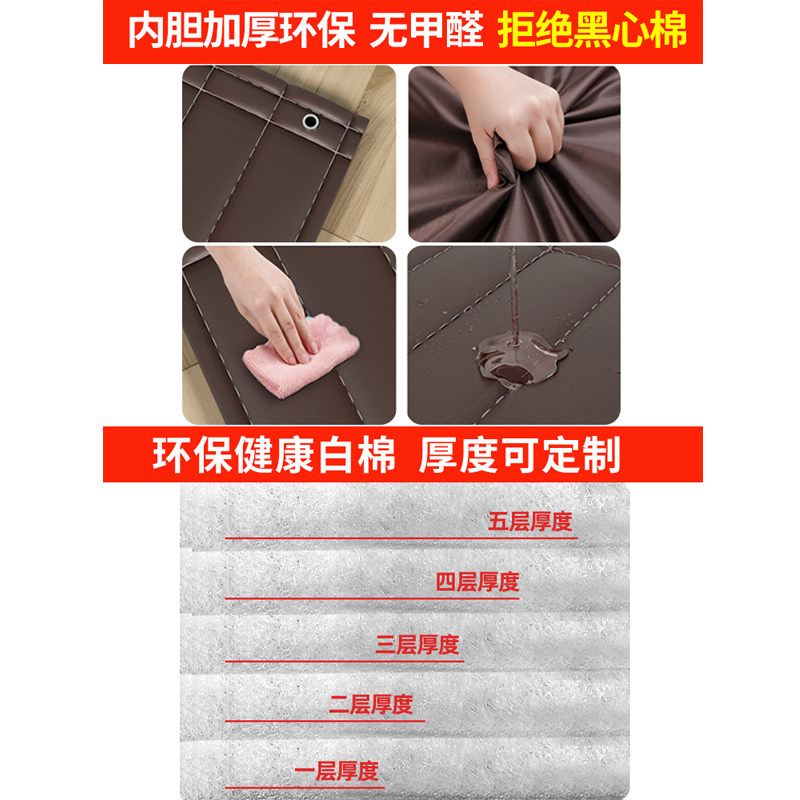 内胆加厚环保 无甲醛 拒绝黑心棉

环保健康白棉 厚度可定制

五层厚度

四层厚度

三层厚度

二层厚度

一层厚度