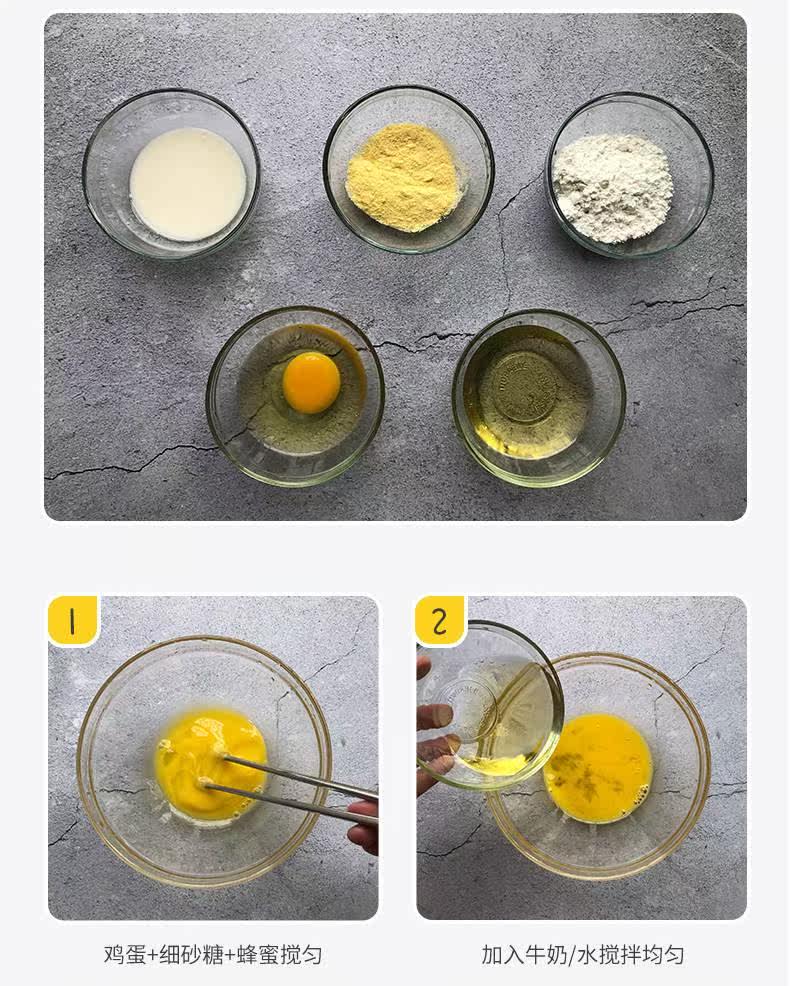 1

鸡蛋+细砂糖+蜂蜜搅匀

2

加入牛奶/水搅拌均匀