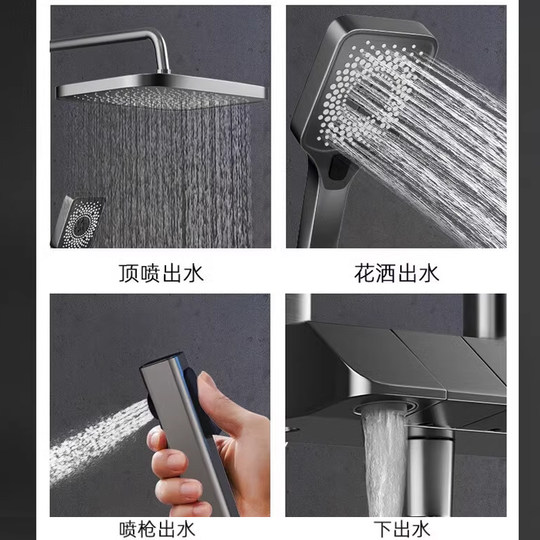 顶喷出水

花洒出水

喷枪出水

下出水