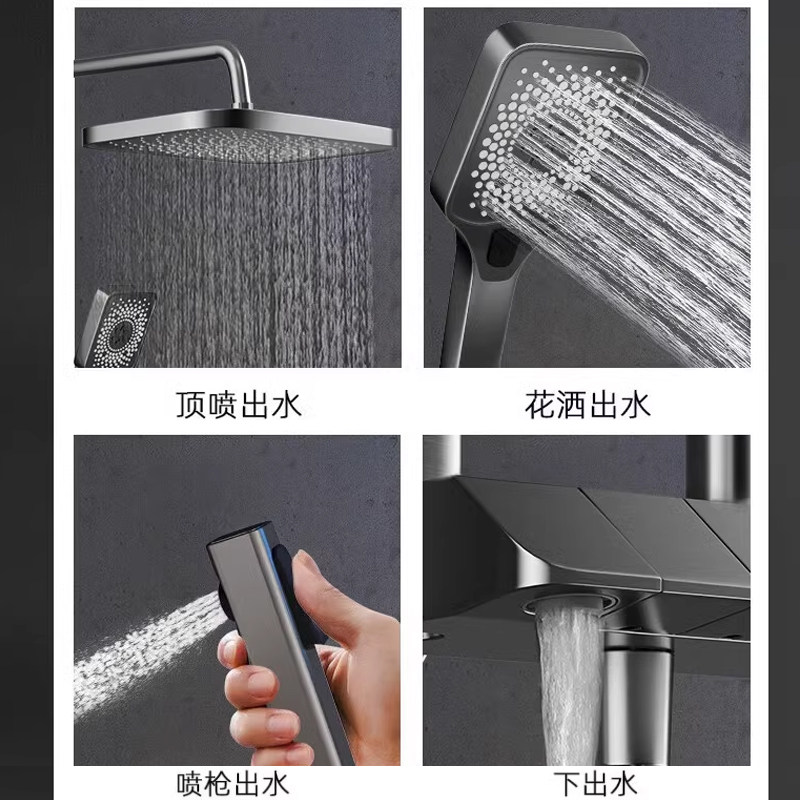 顶喷出水

花洒出水

喷枪出水

下出水