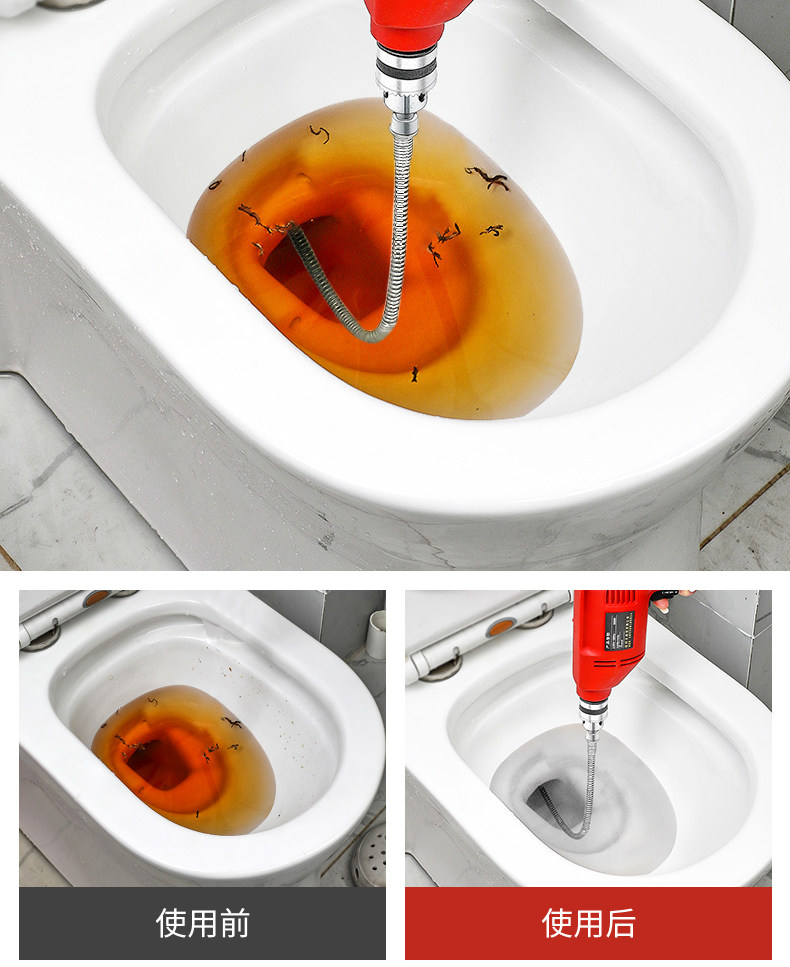 使用前

使用后