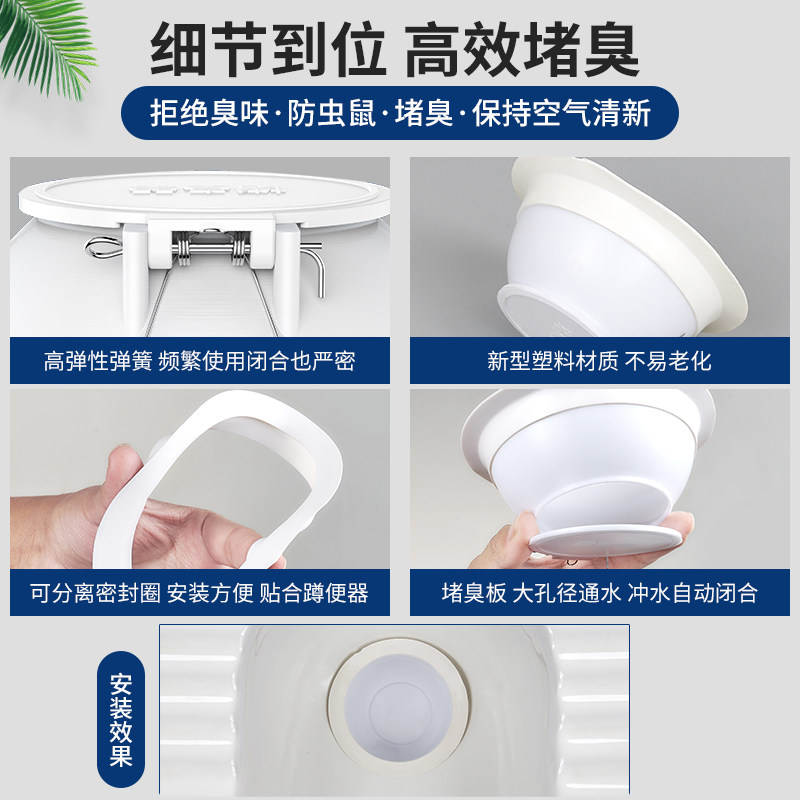 细节到位 高效堵臭

拒绝臭味·防虫鼠·堵臭·保持空气清新

高弹性弹簧 频繁使用闭合也严密

新型塑料材质 不易老化

可分离密封圈 安装方便 贴合蹲便器

堵臭板 大孔径通水 冲水自动闭合

安装效果