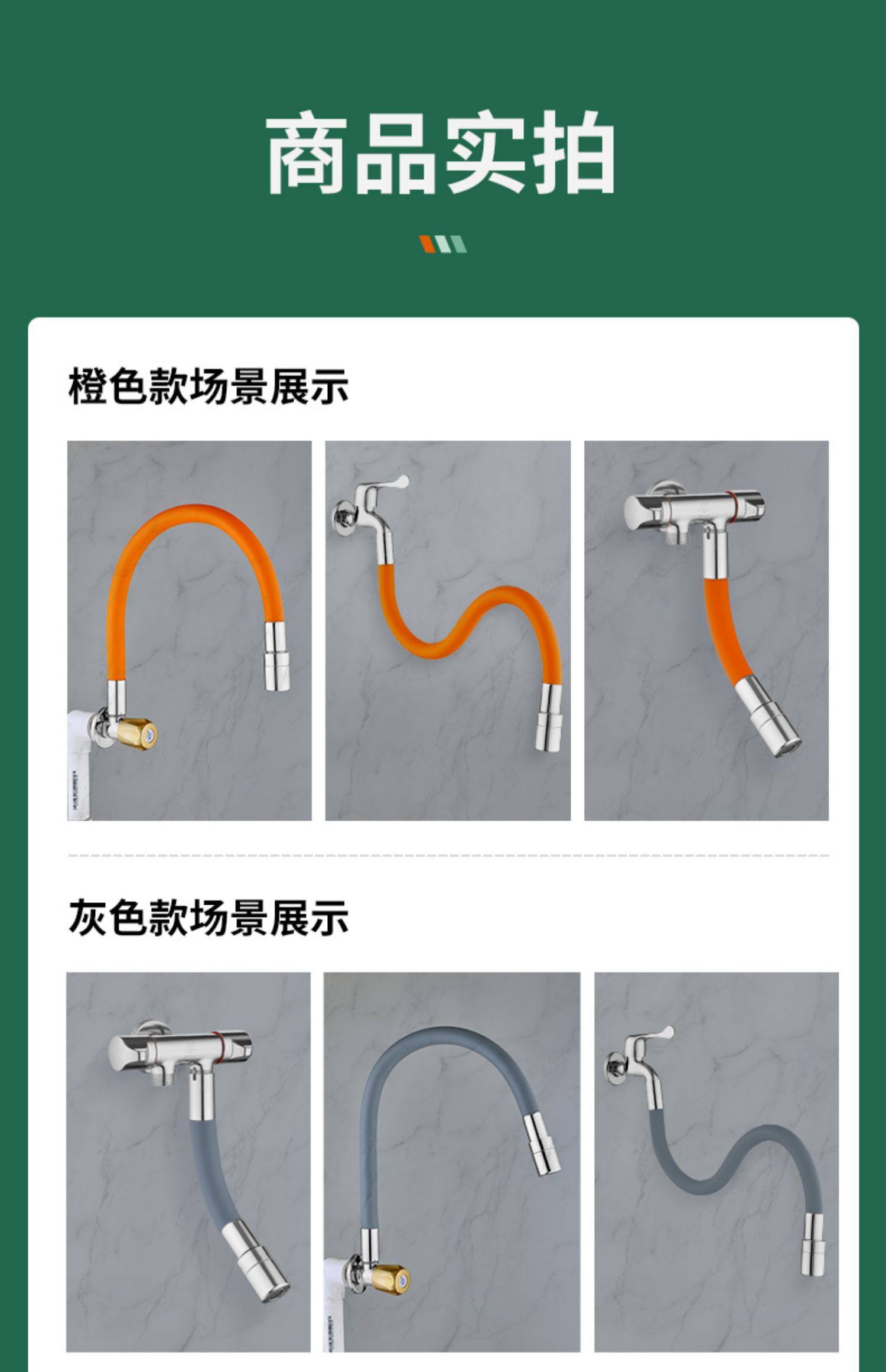 商品实拍

橙色款场景展示

灰色款场景展示