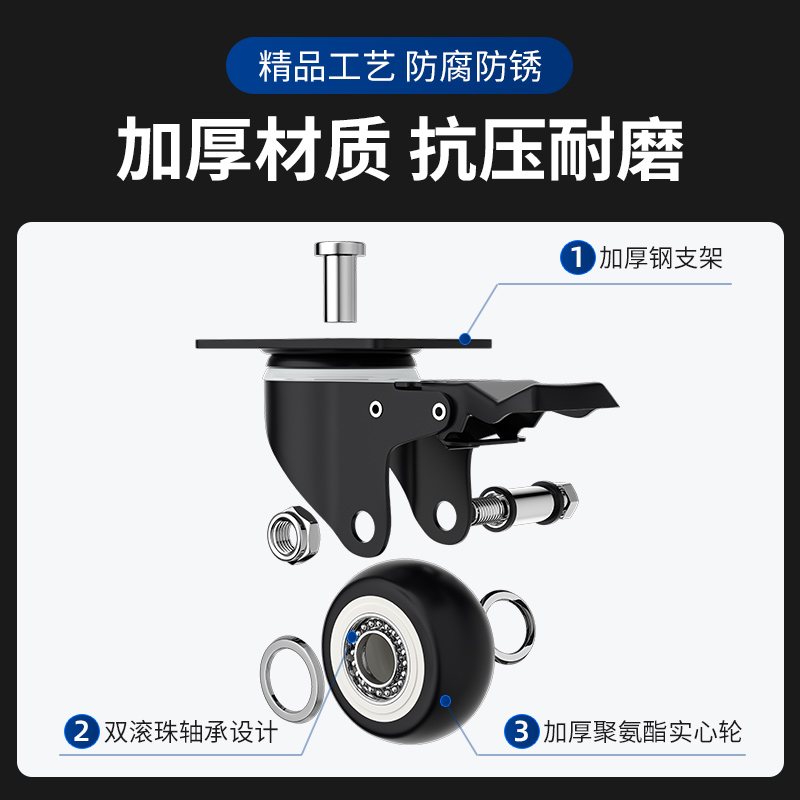 精品工艺 防腐防锈

加厚材质 抗压耐磨

1 加厚钢支架

2 双滚珠轴承设计

3 加厚聚氨酯实心轮