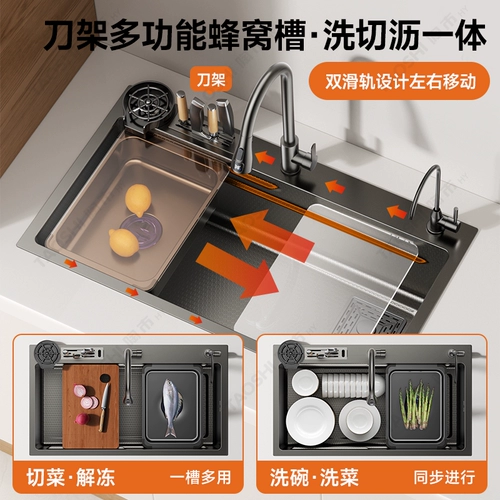 刀架多功能蜂窝槽·洗切沥一体

刀架

双滑轨设计左右移动

切菜·解冻

一槽多用

洗碗·洗菜

同步进行