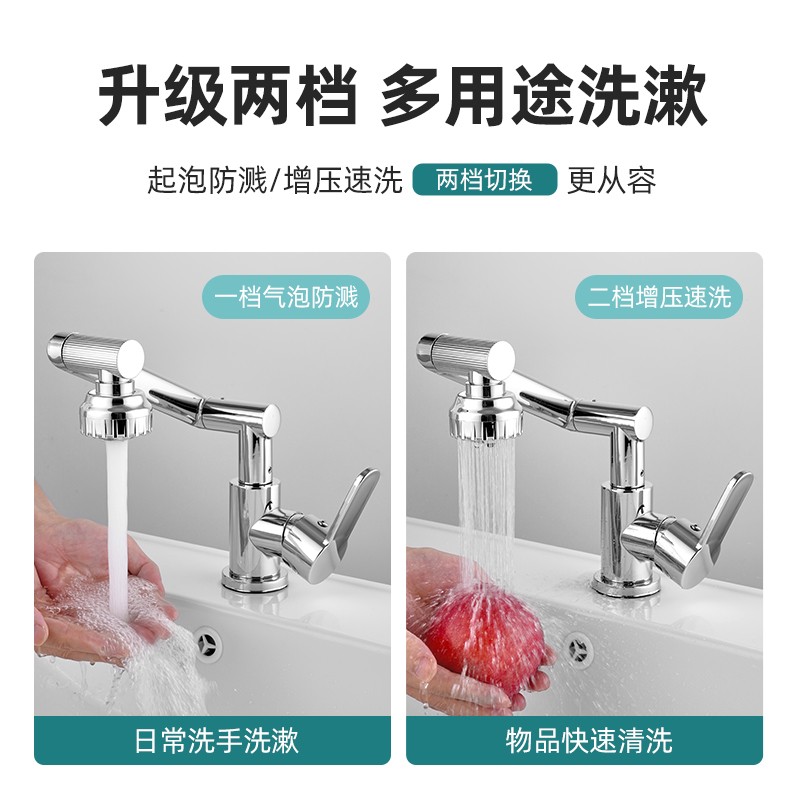 升级两档 多用途洗漱

起泡防溅/增压速洗 两档切换 更从容

一档气泡防溅

日常洗手洗漱

二档增压速洗

物品快速清洗